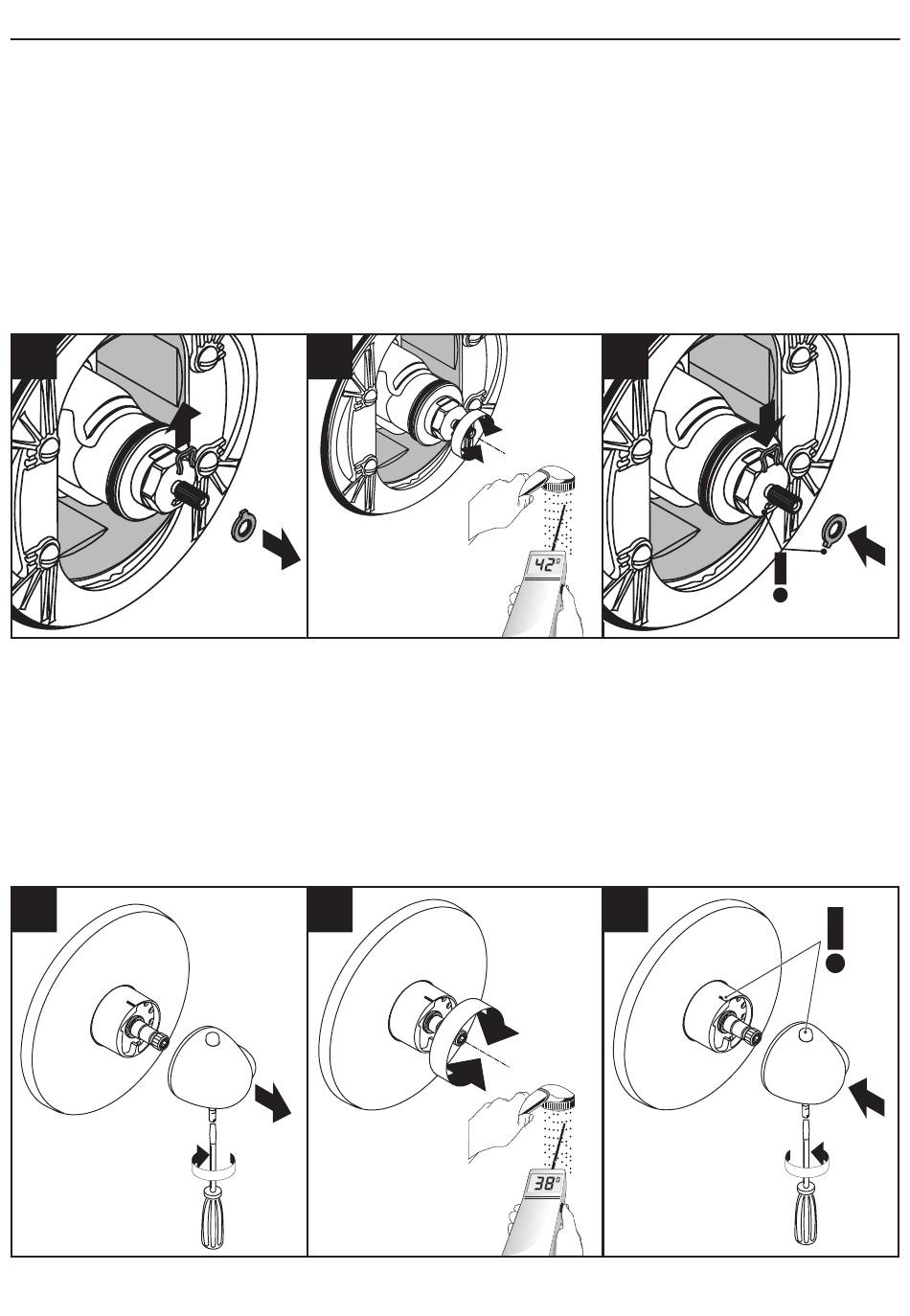 42°

38°