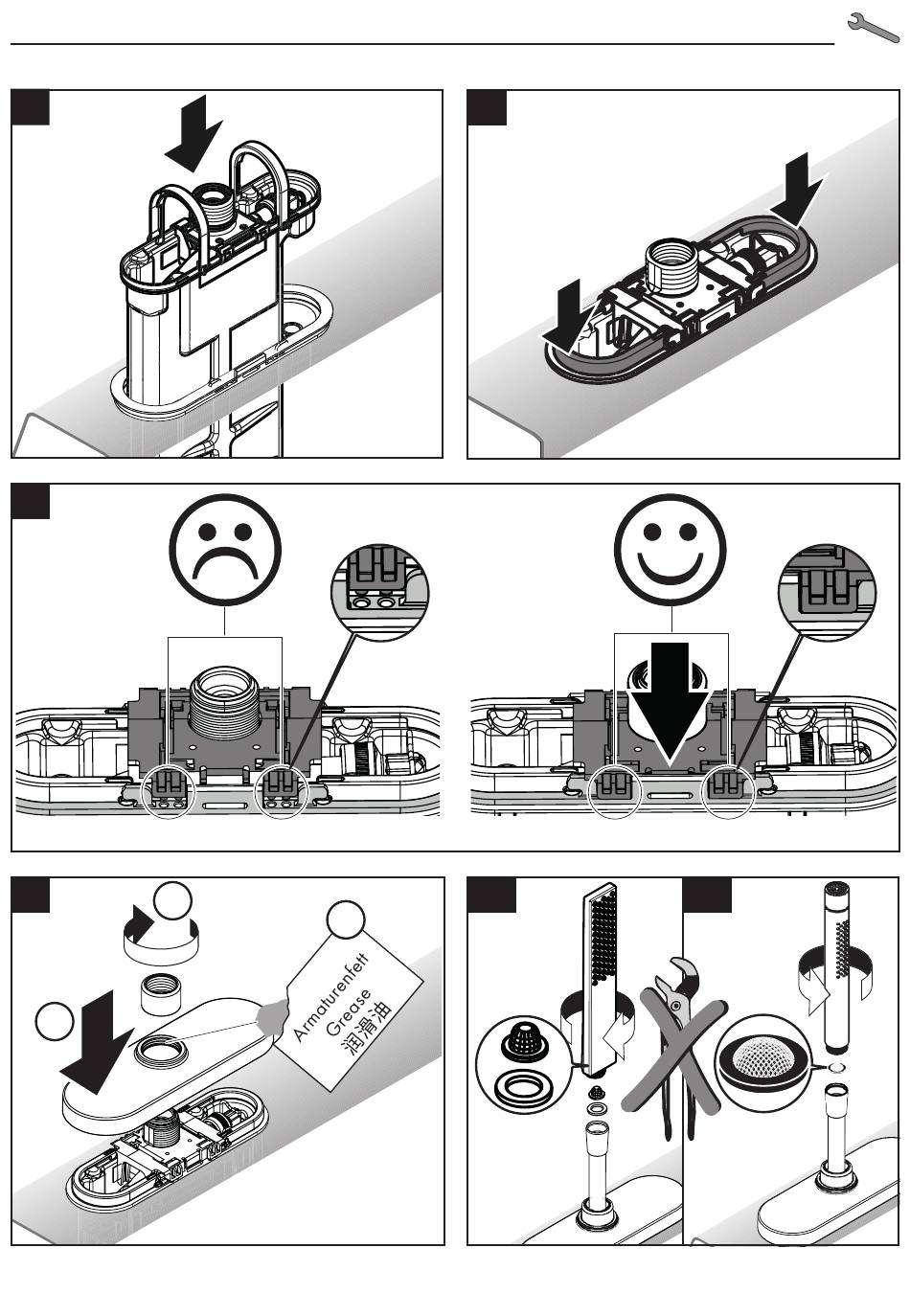 Armaturenfett
Grease
润滑油