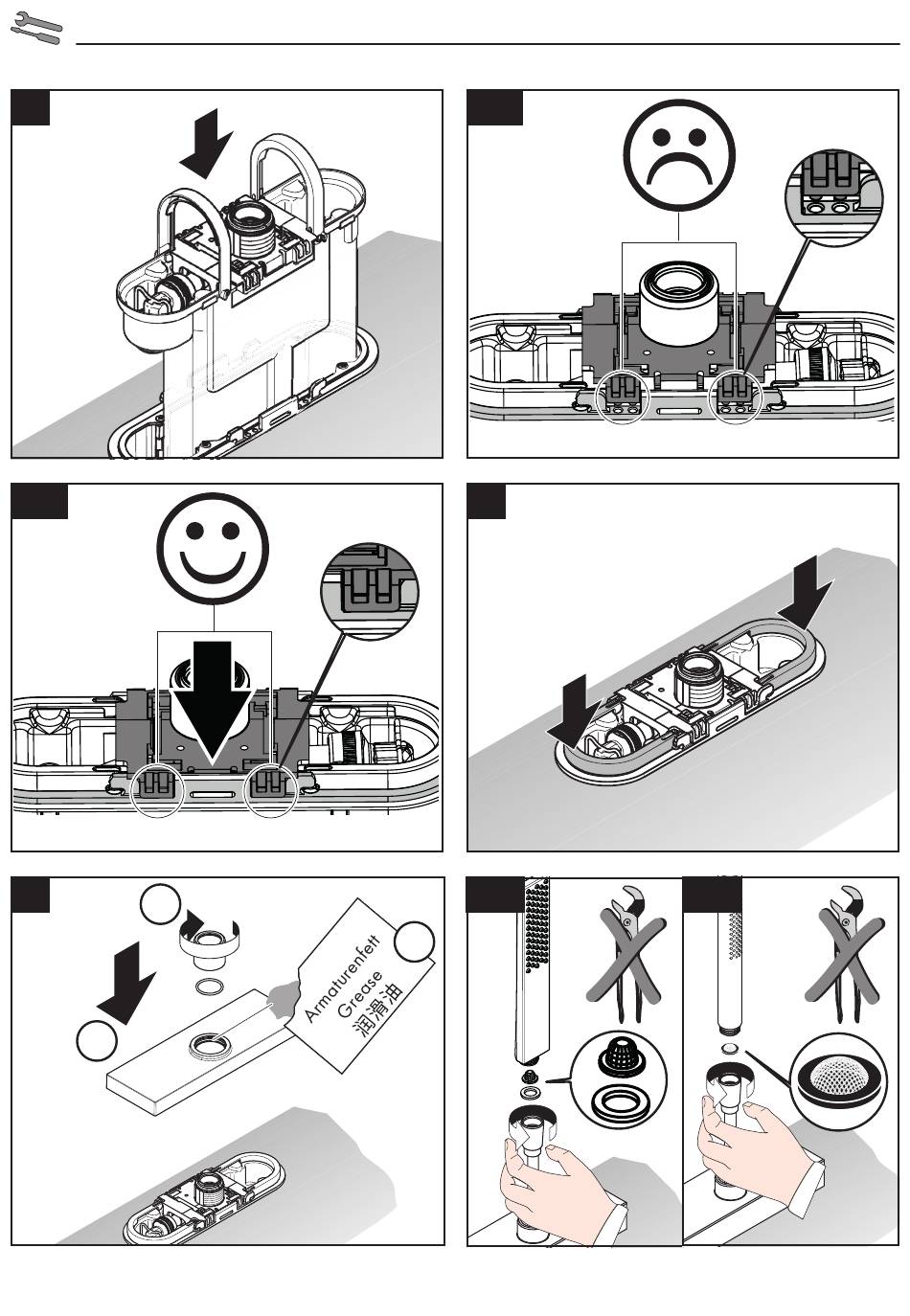 Armaturenfett
Grease
润滑油