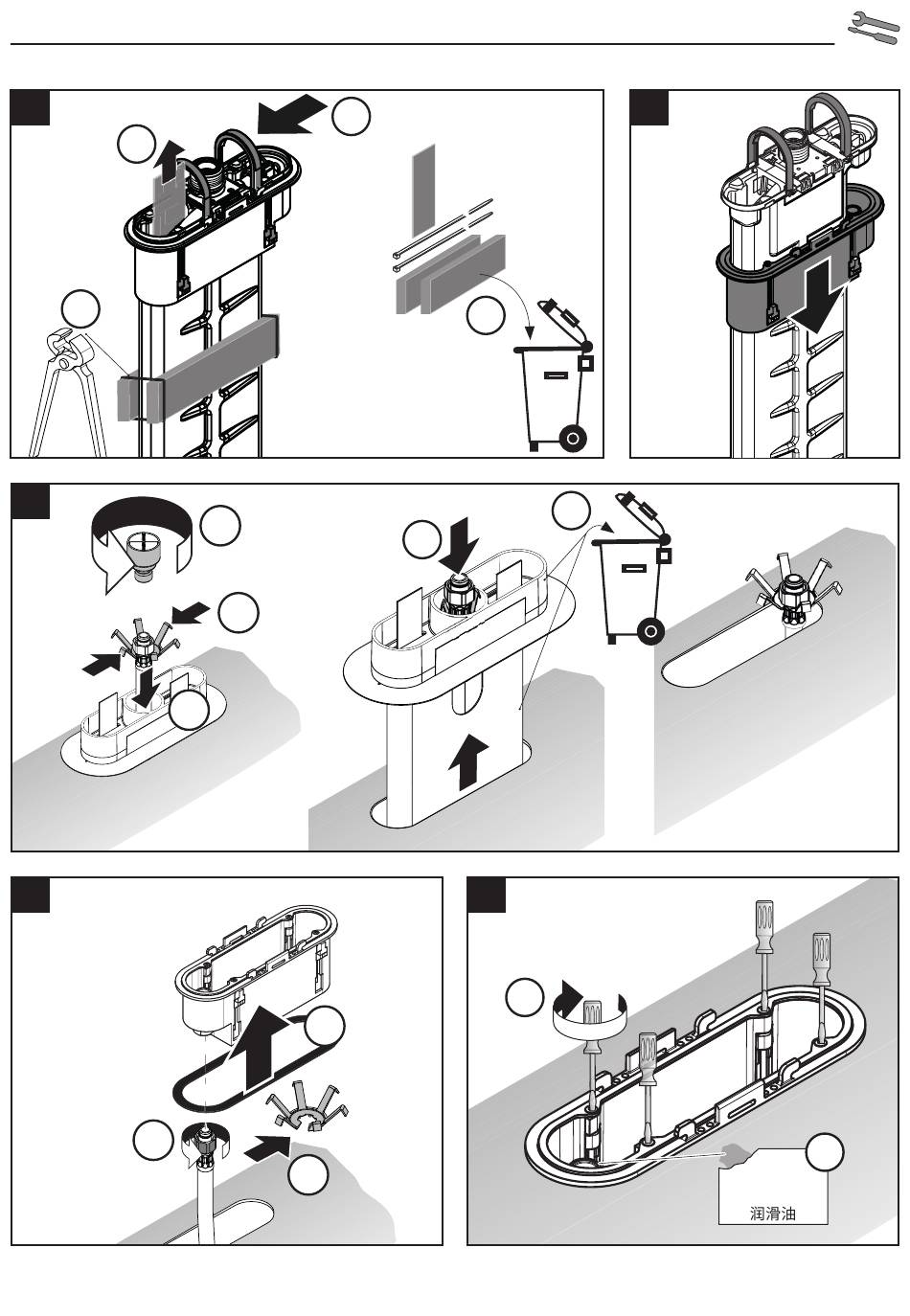 润滑油