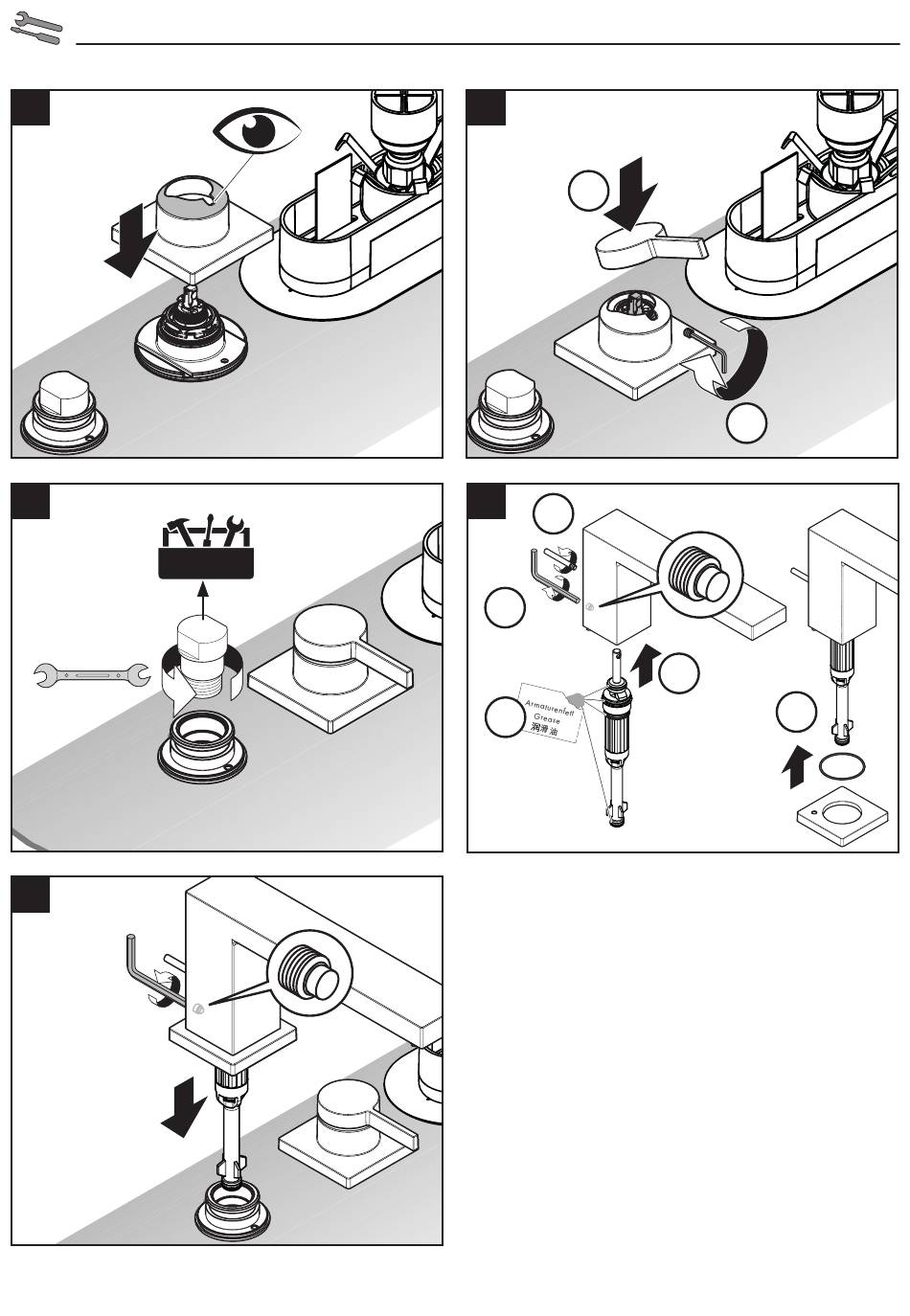 Armaturenfett
Grease
润滑油