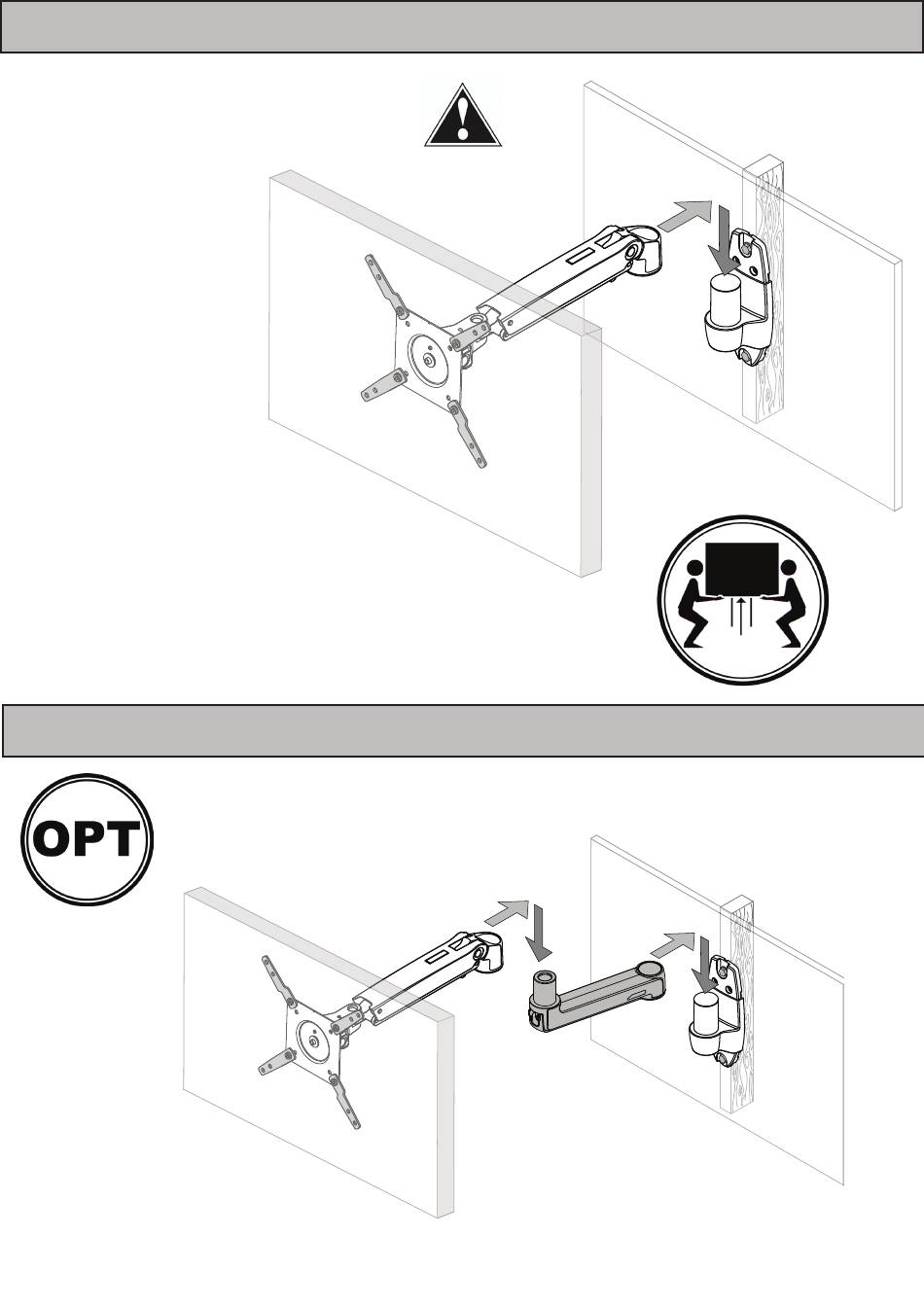 OPT