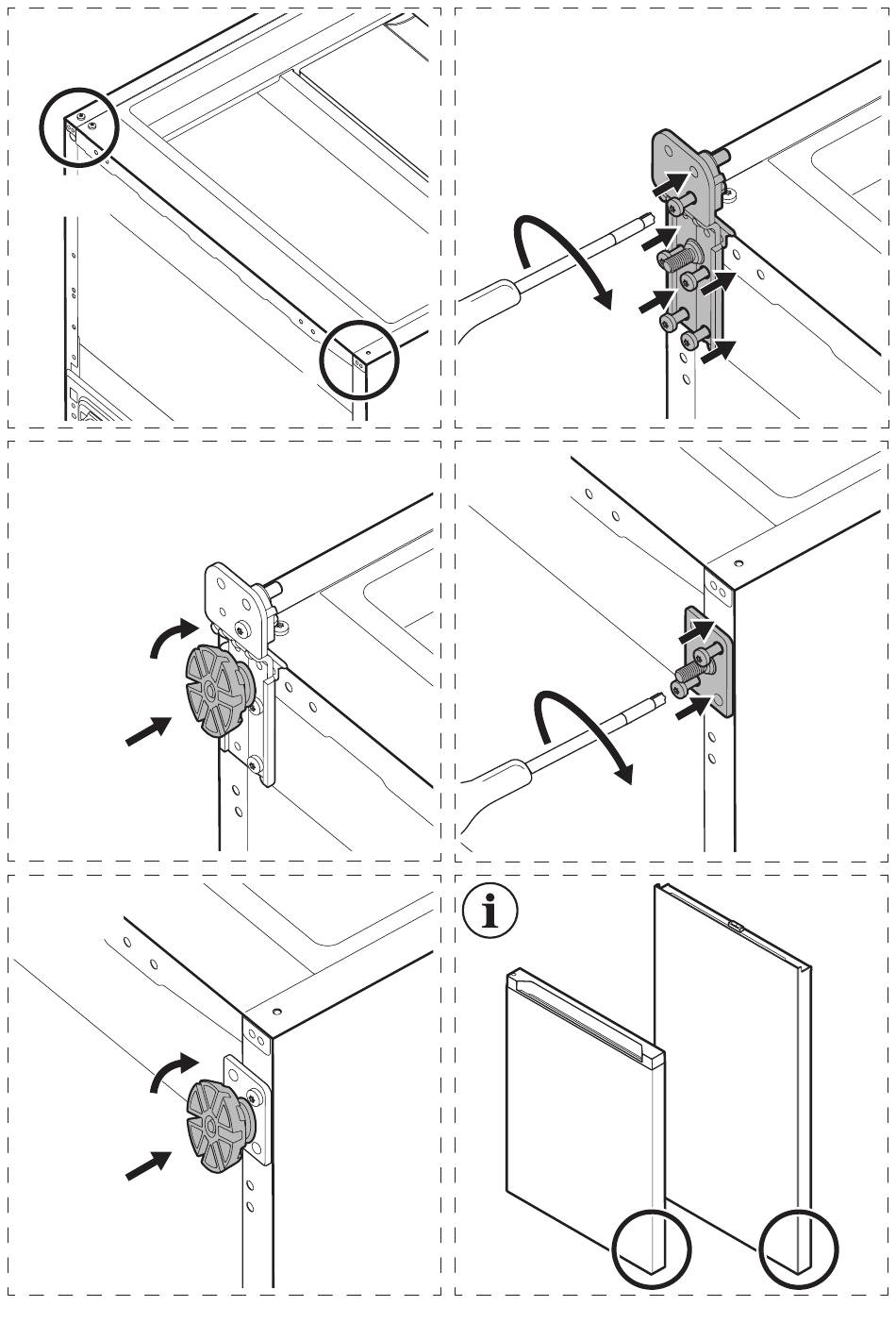 i