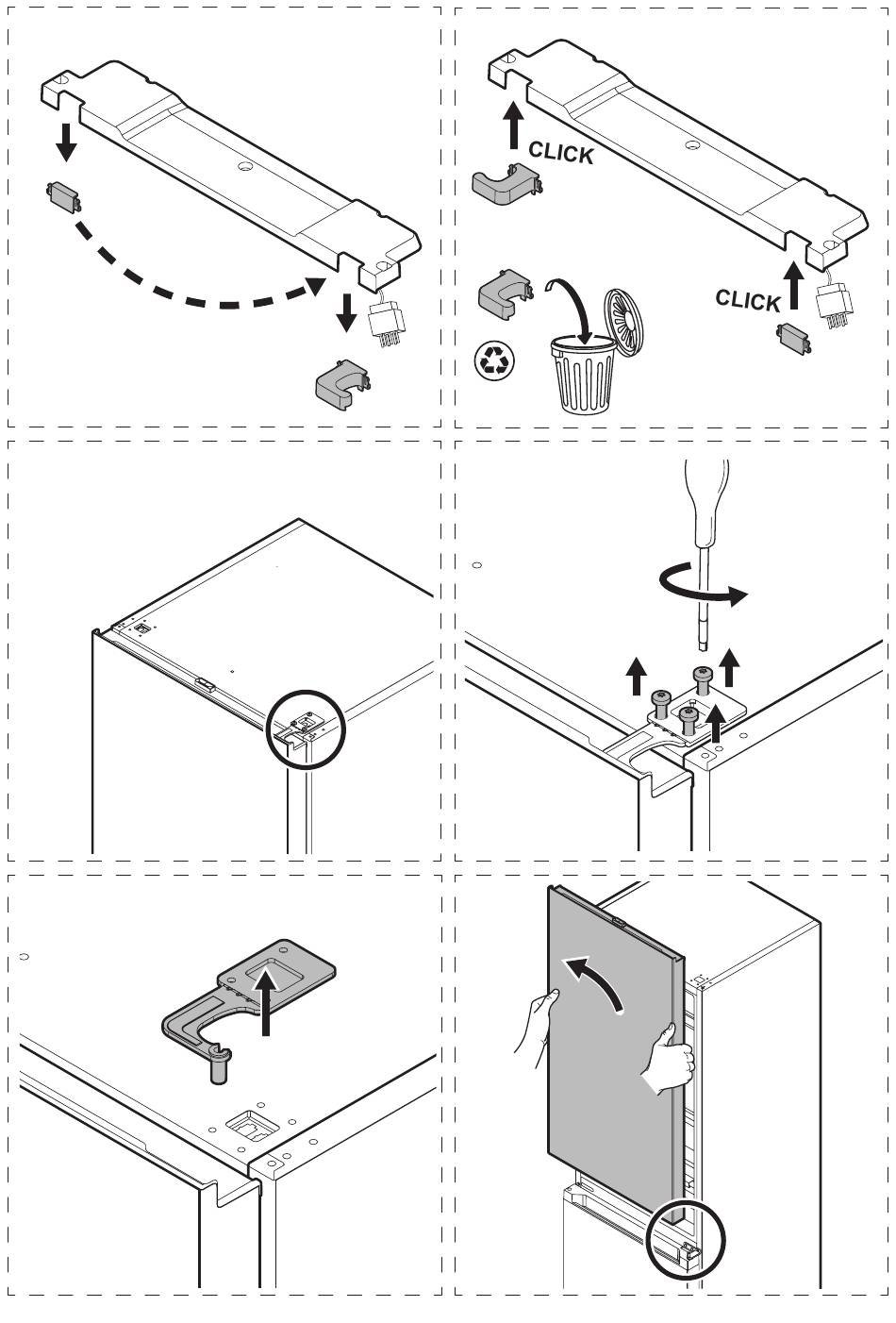 CLICK

CLICK