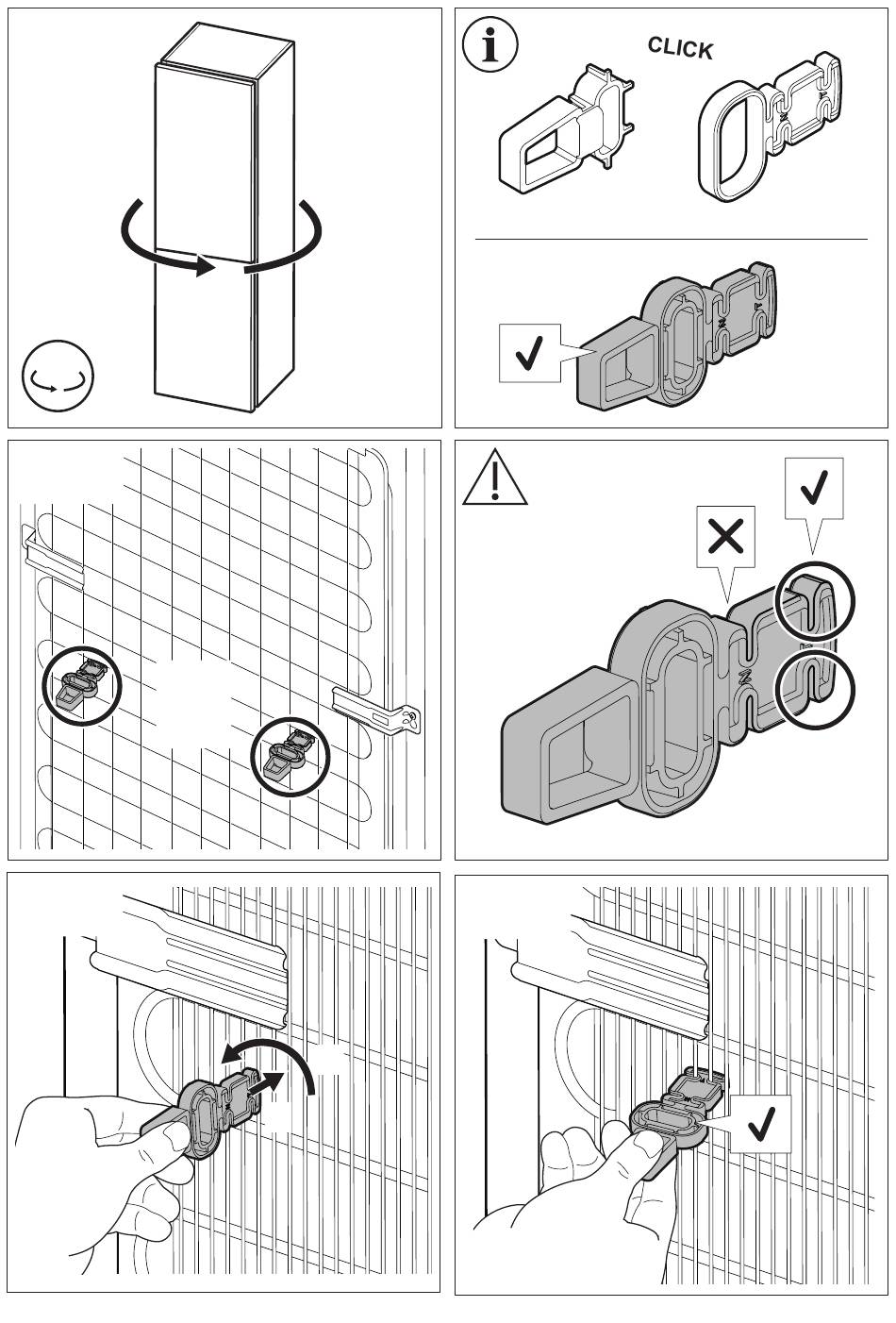 CLICK