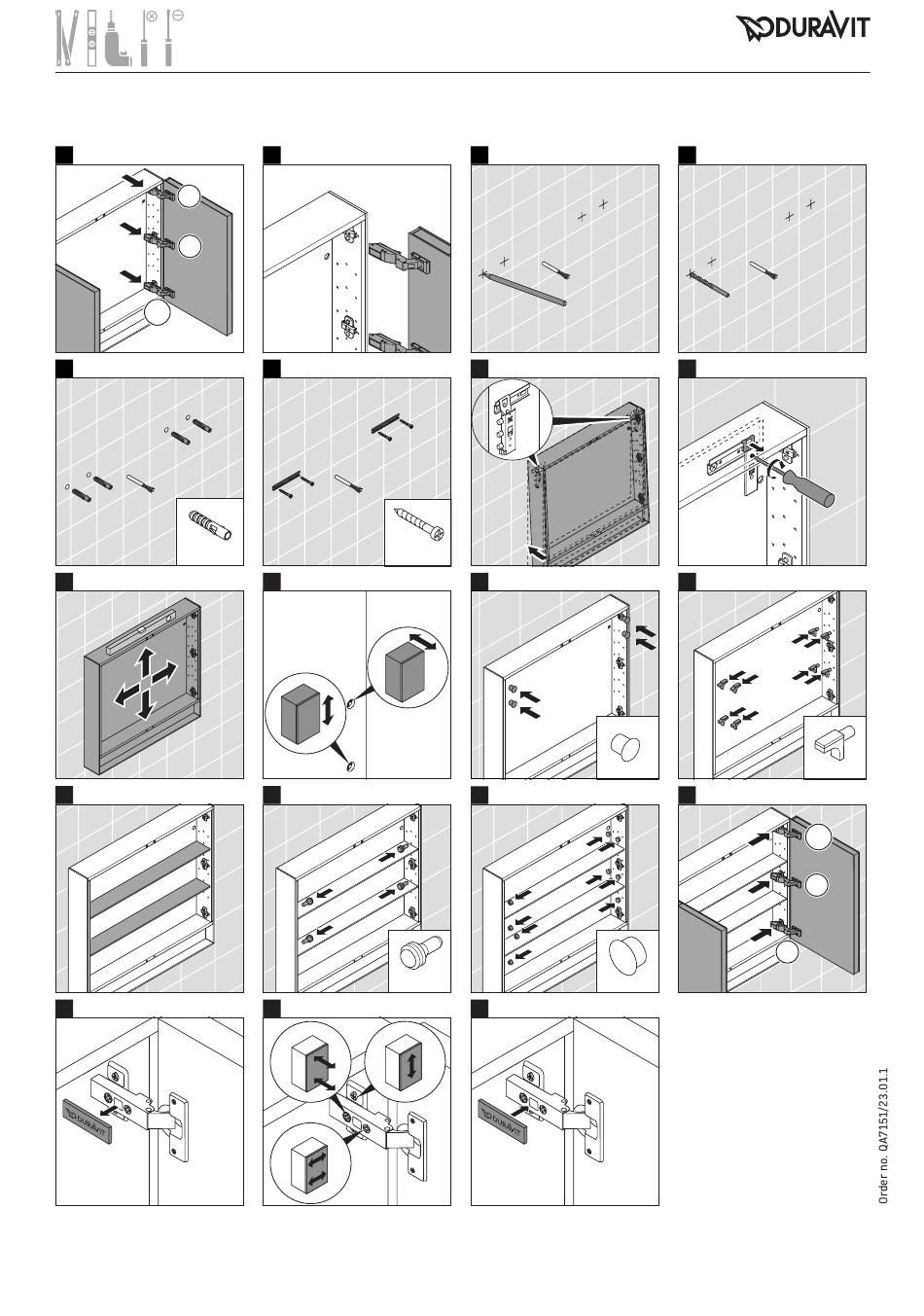 DURAVIT

DURAVIT

DURAVIT

Order no. QA7151/23.01.1