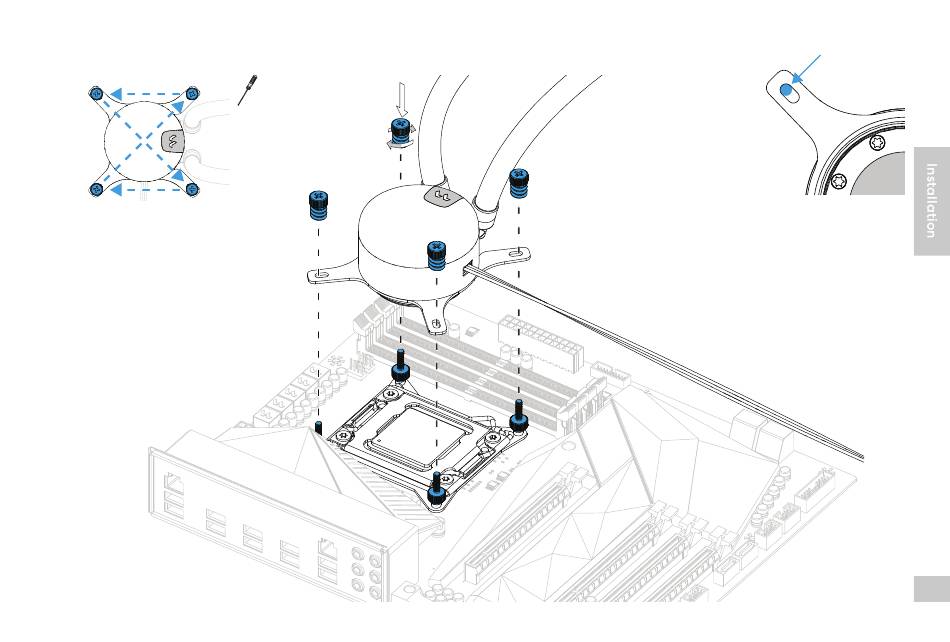 Installation