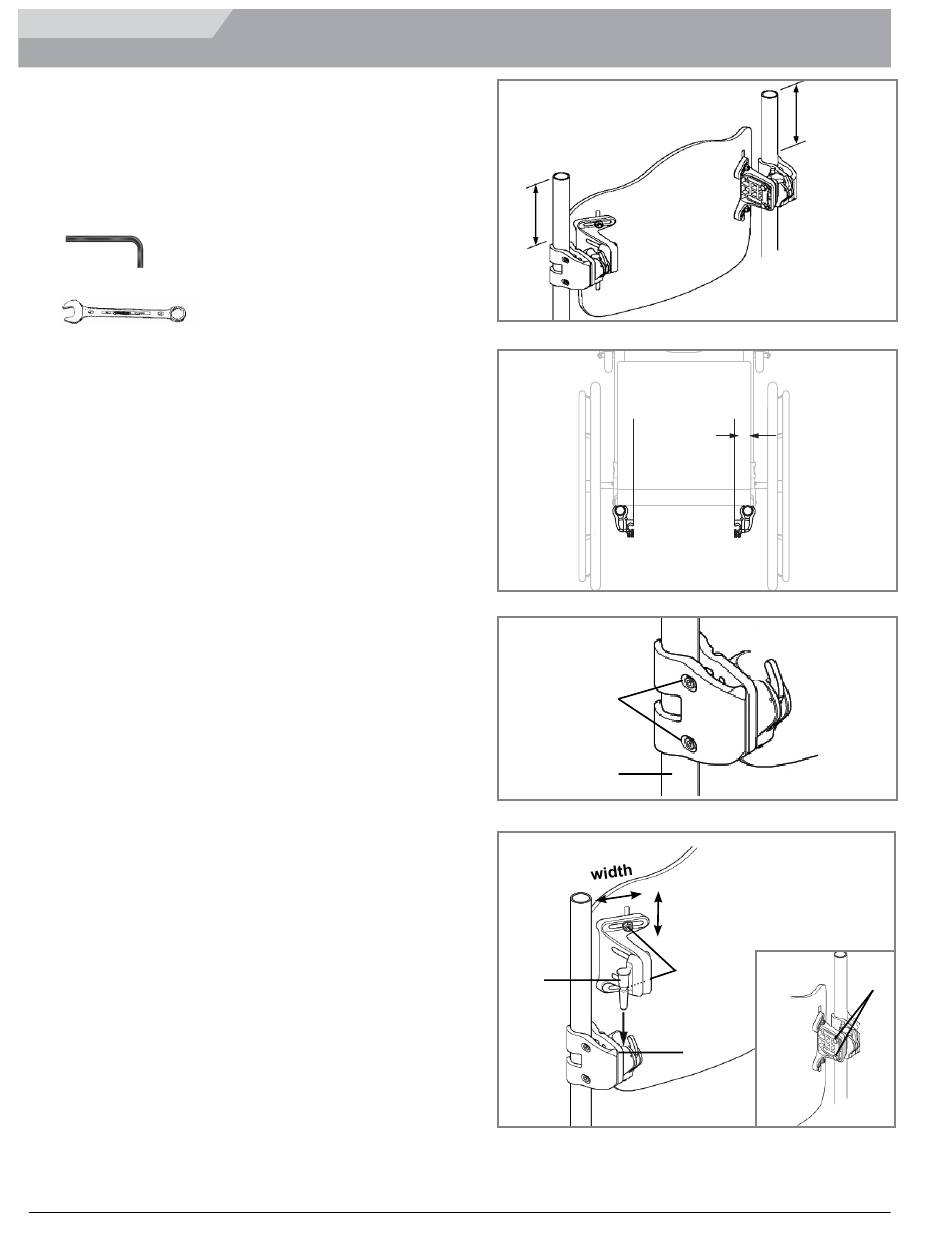 width