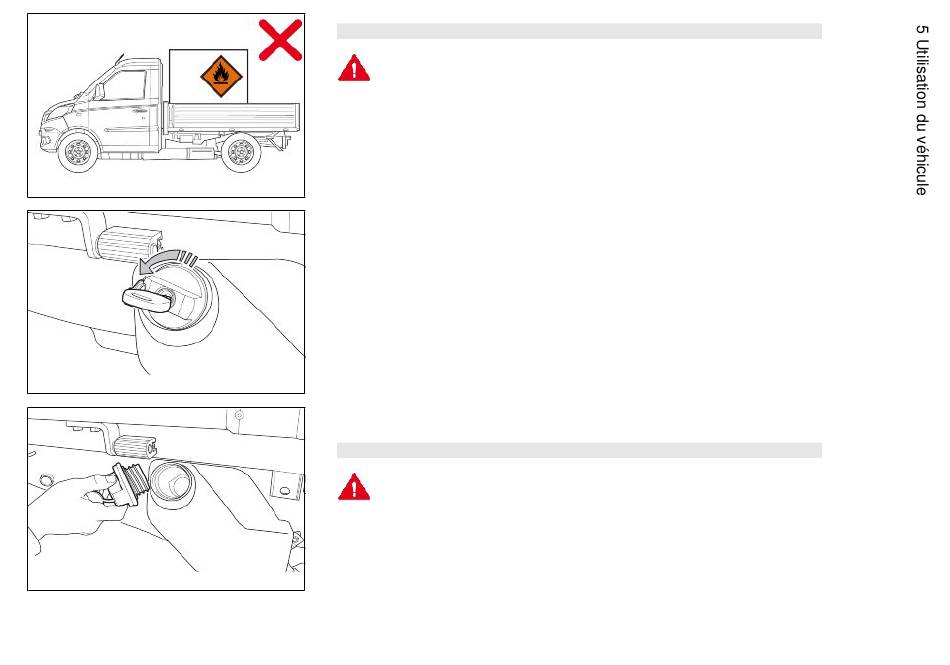 5 Utilisation du véhicule