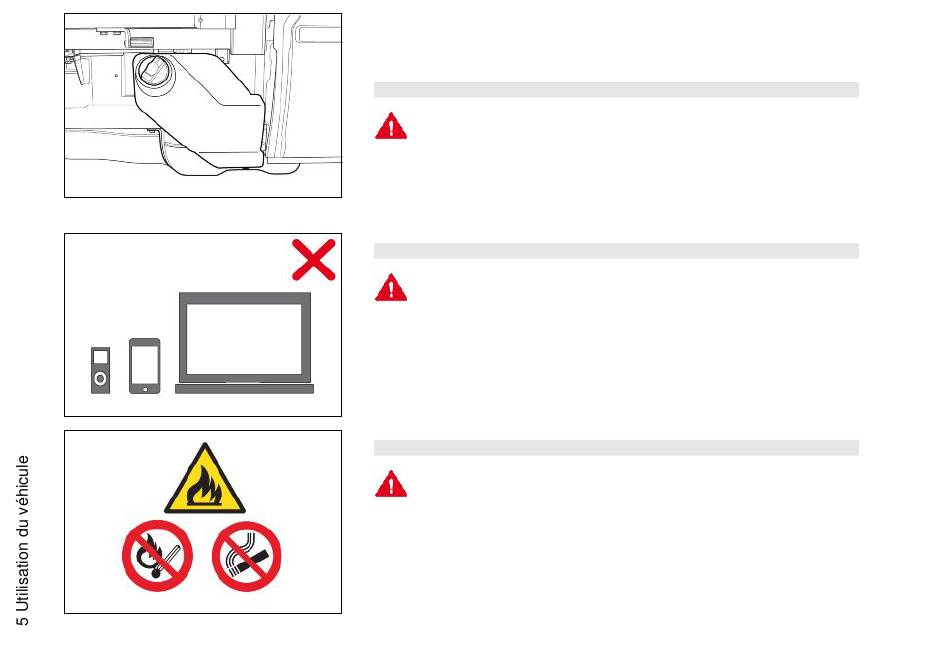 5 Utilisation du véhicule