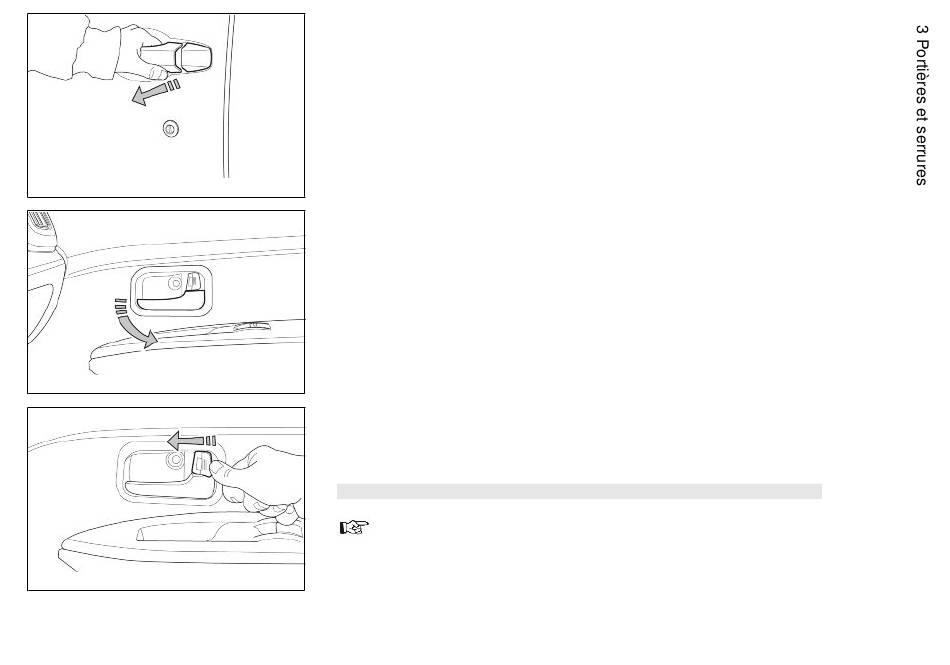 3 Portières et serrures