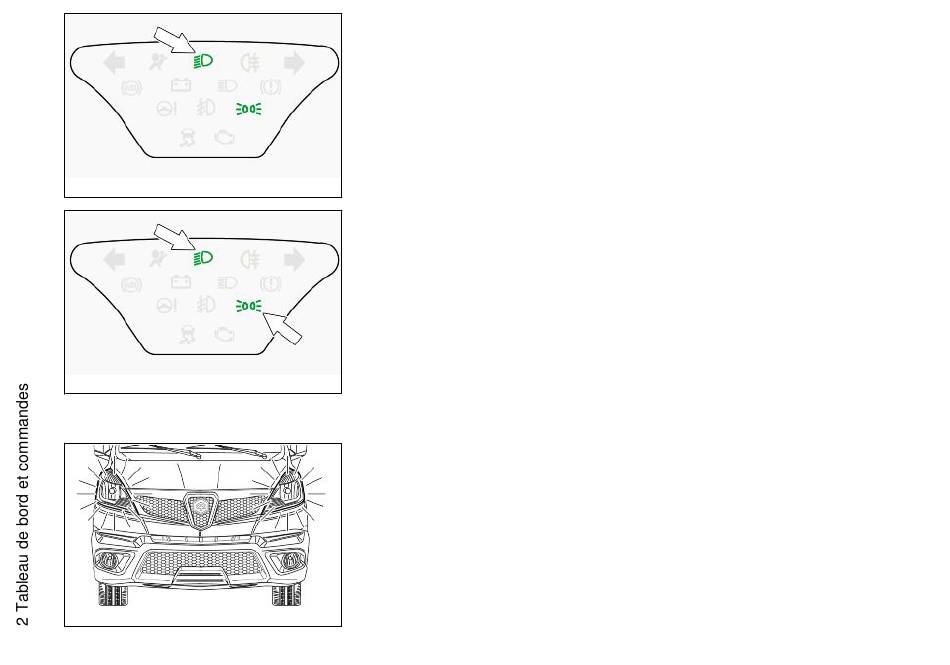 2 Tableau de bord et commandes