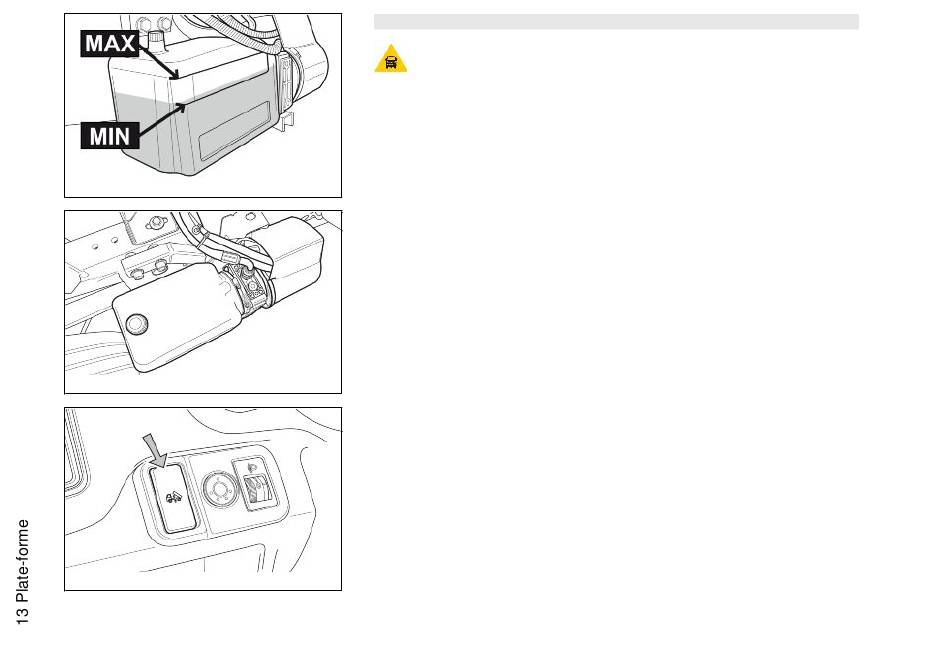 MAX
MIN

13 Plate-forme