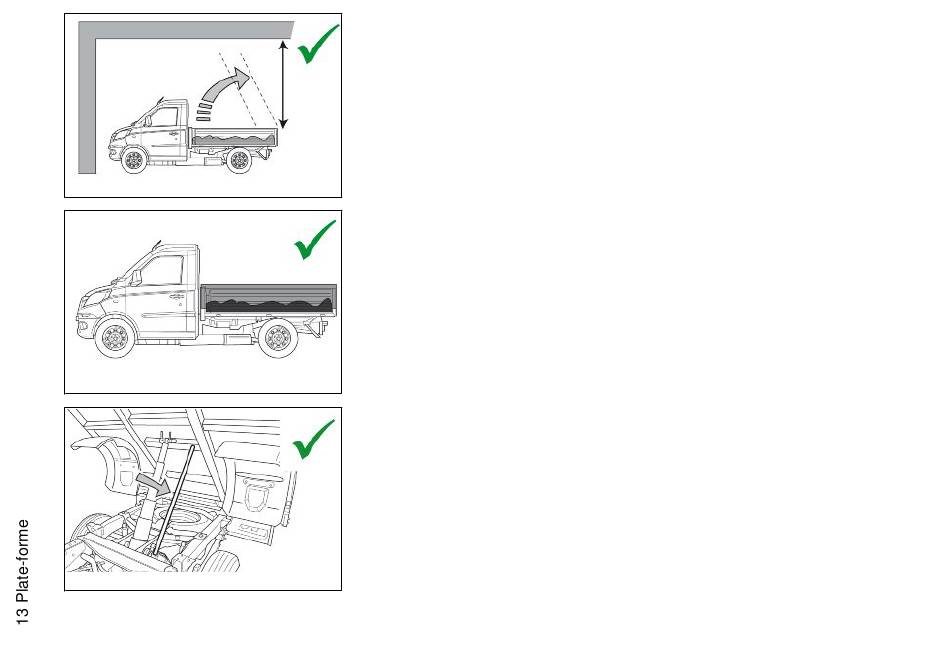 13 Plate-forme