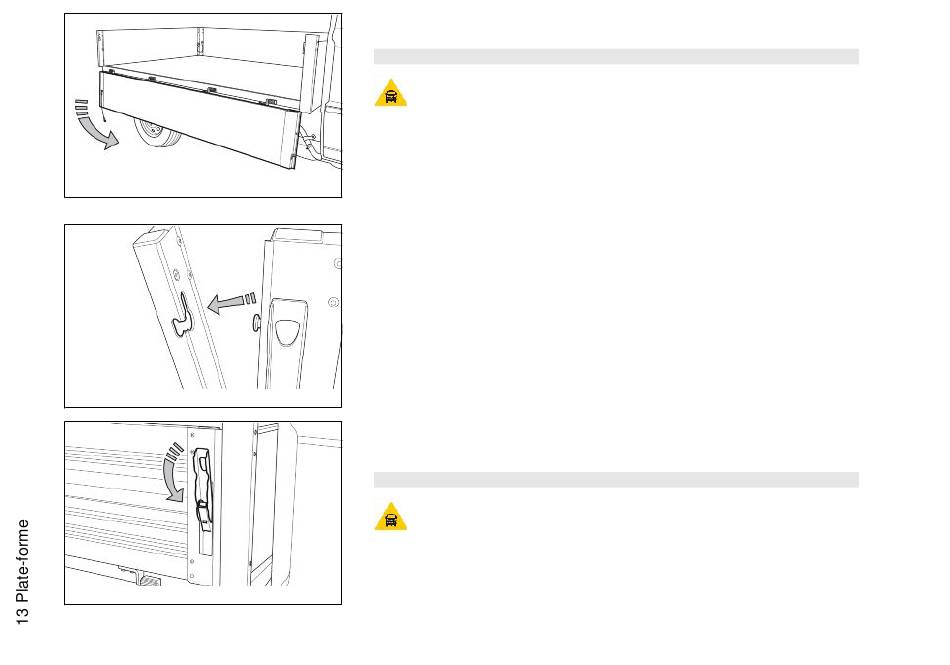 13 Plate-forme