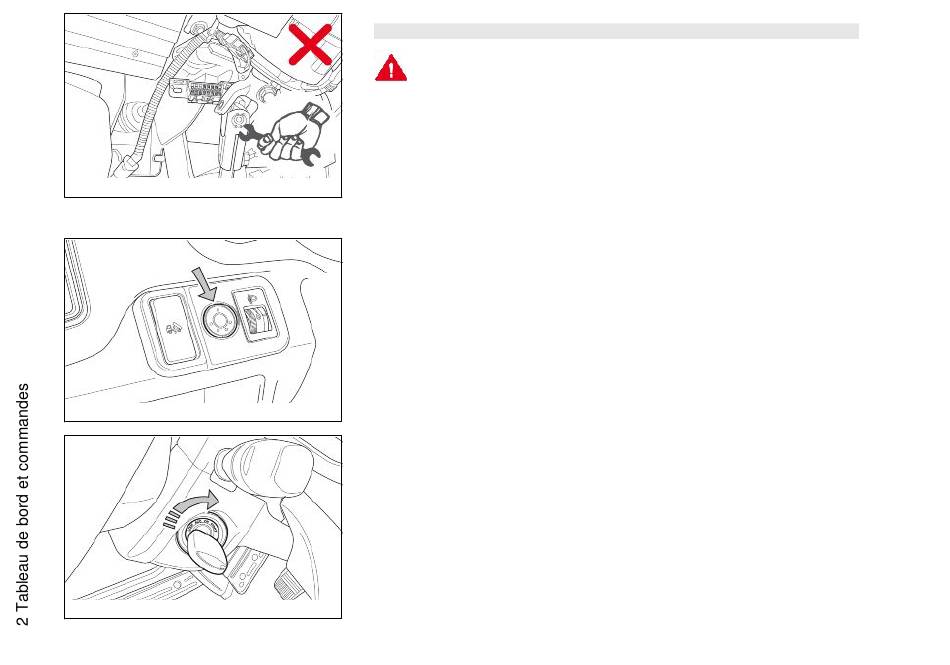 2 Tableau de bord et commandes