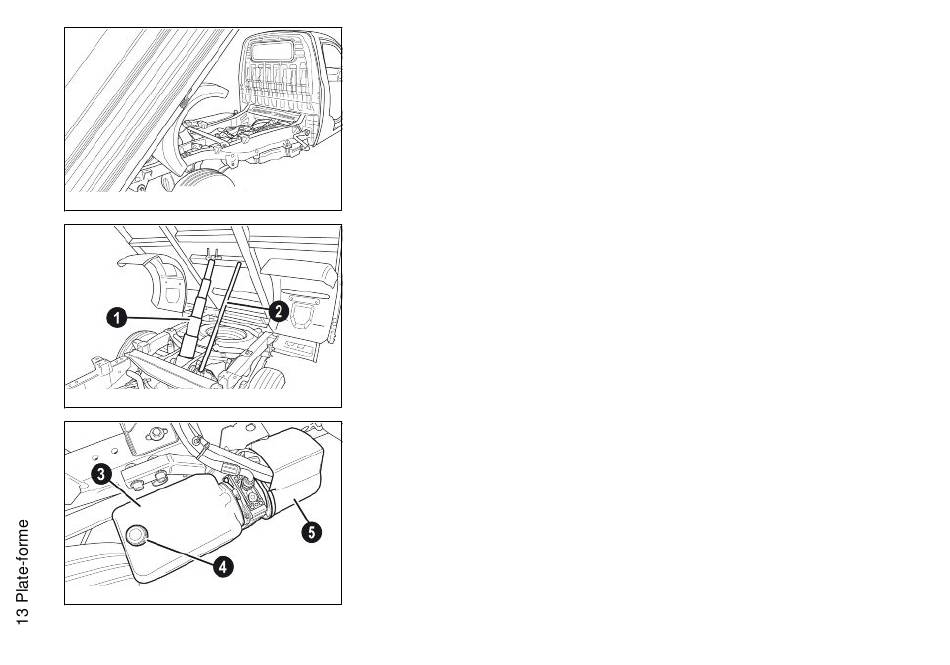 1
2
3
4
5
13 Plate-forme