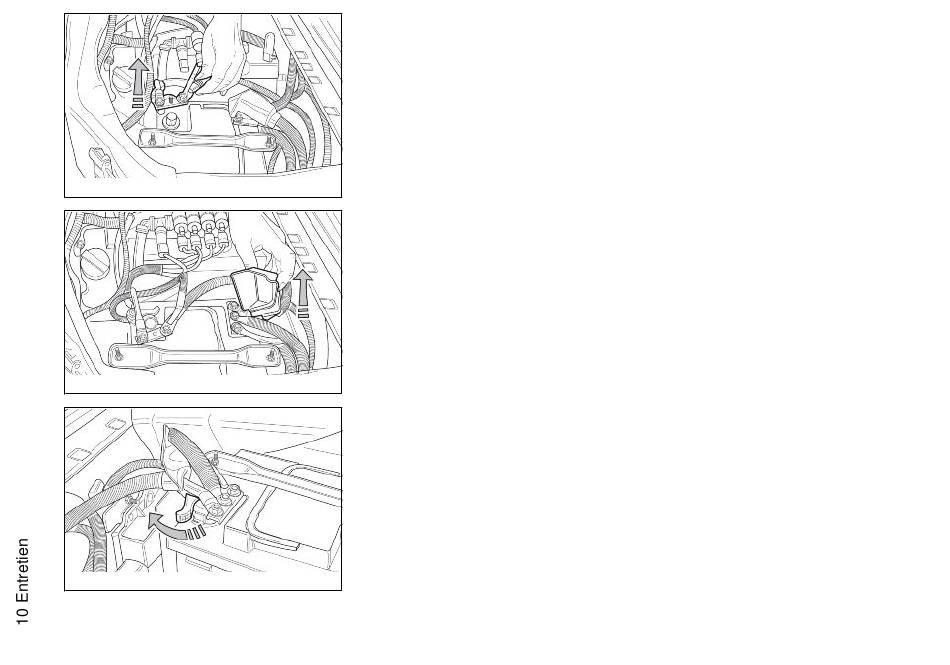 10 Entretien