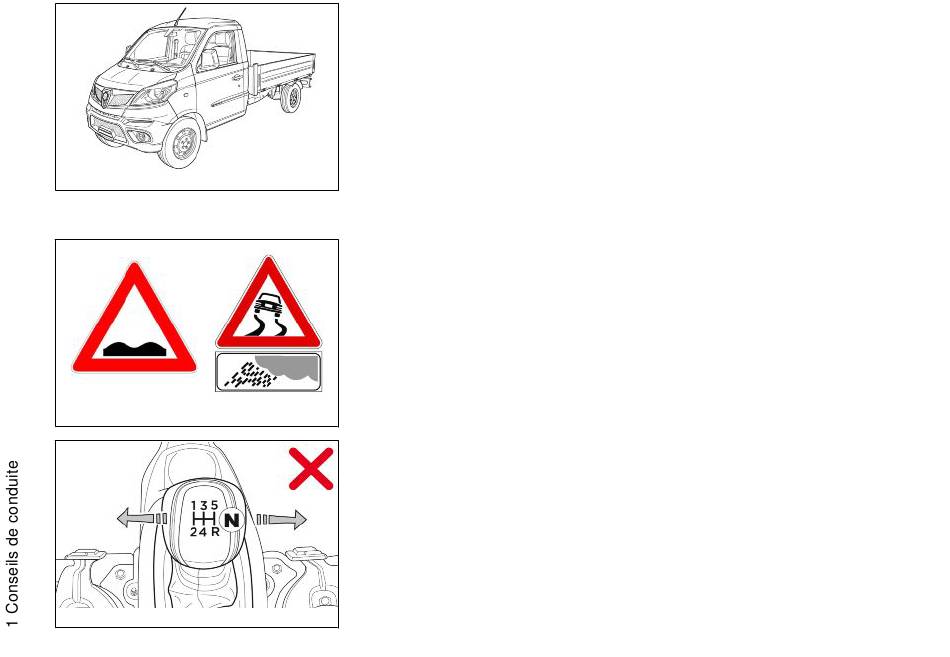 1 Conseils de conduite

1 3 5
2 4 R
N