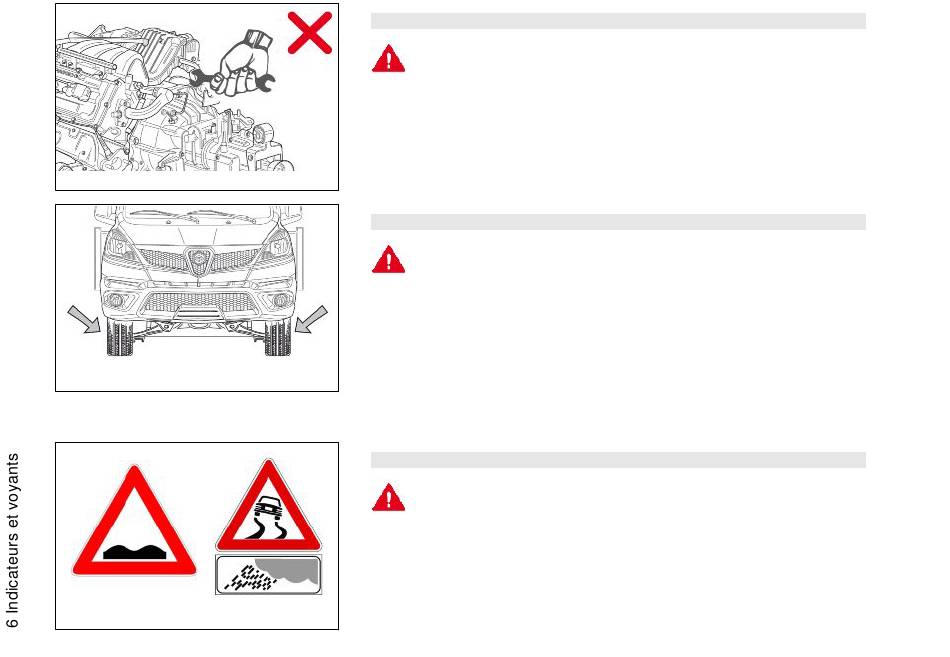 6 Indicateurs et voyants