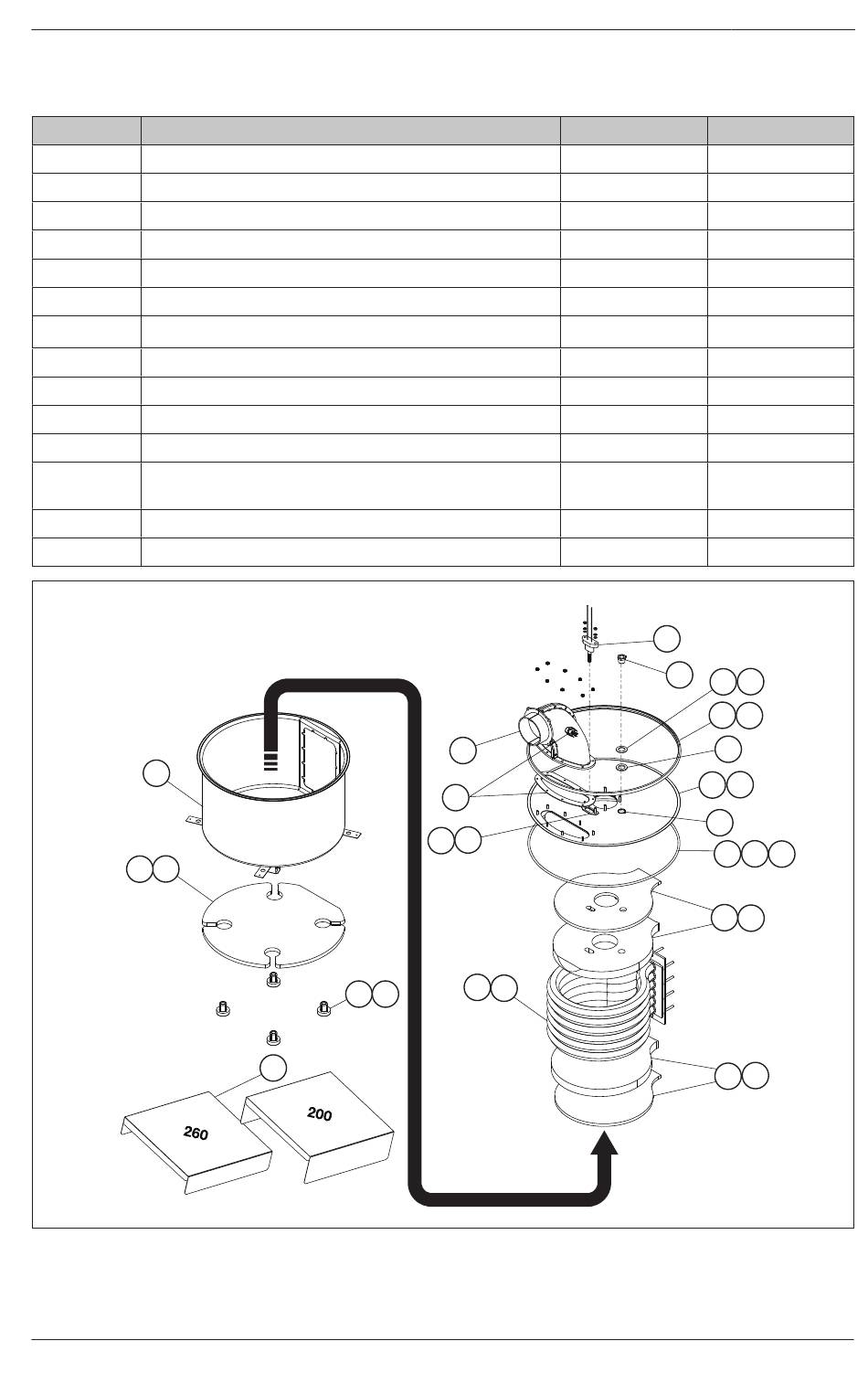 260

200