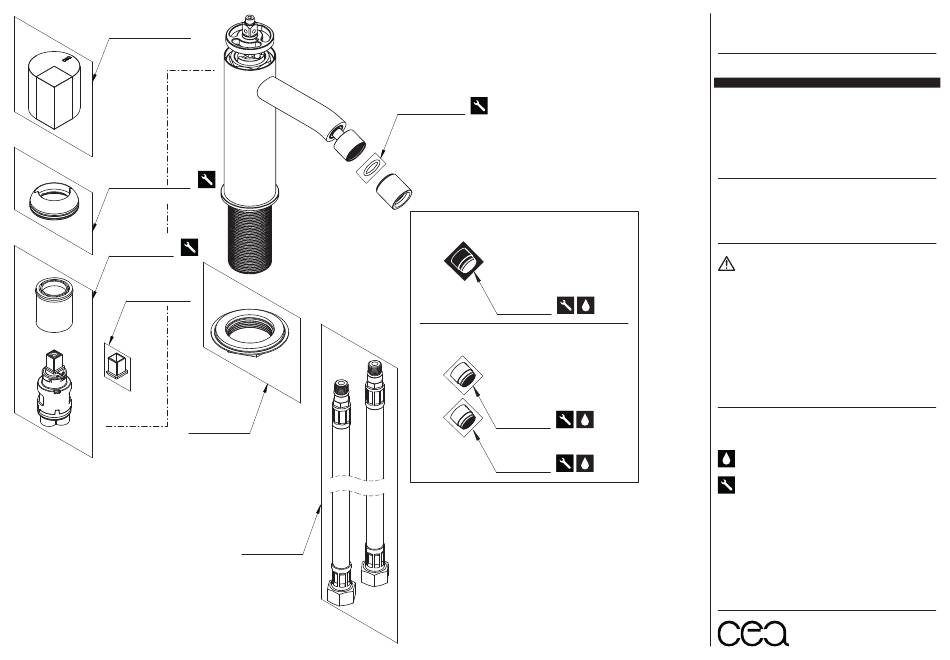 cea