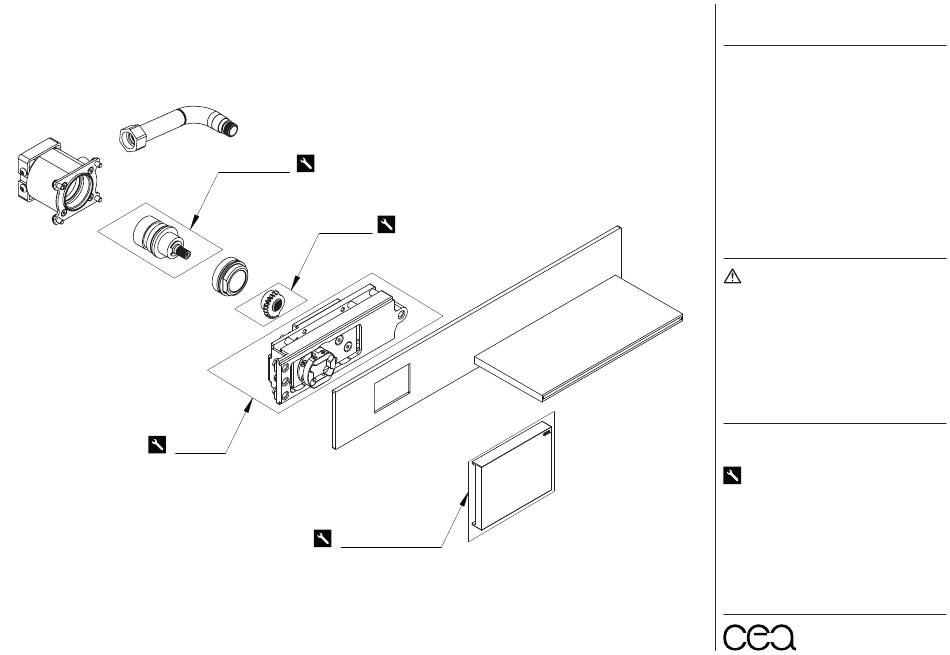 cea