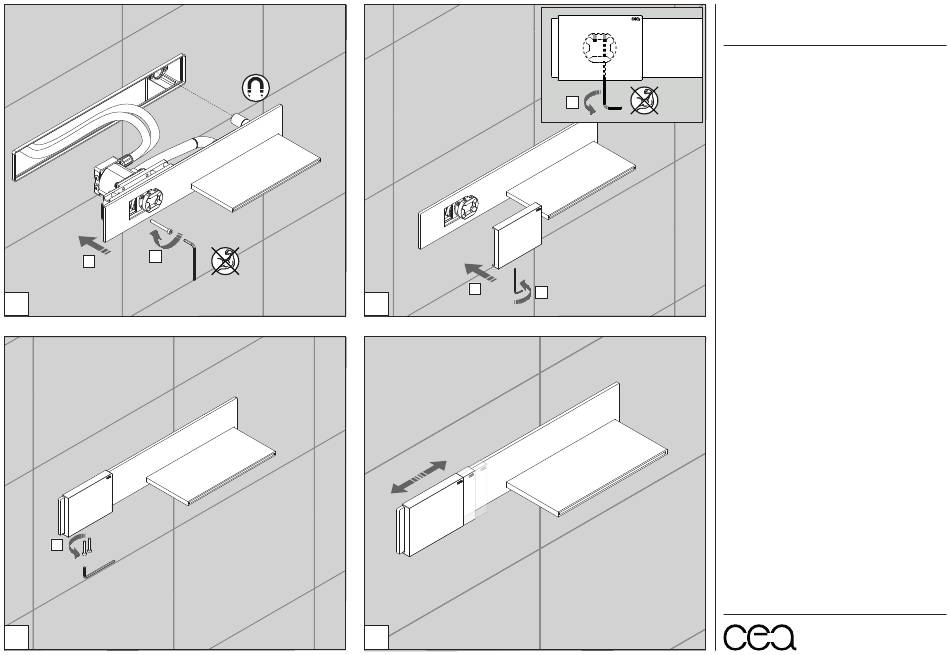 cea

cea