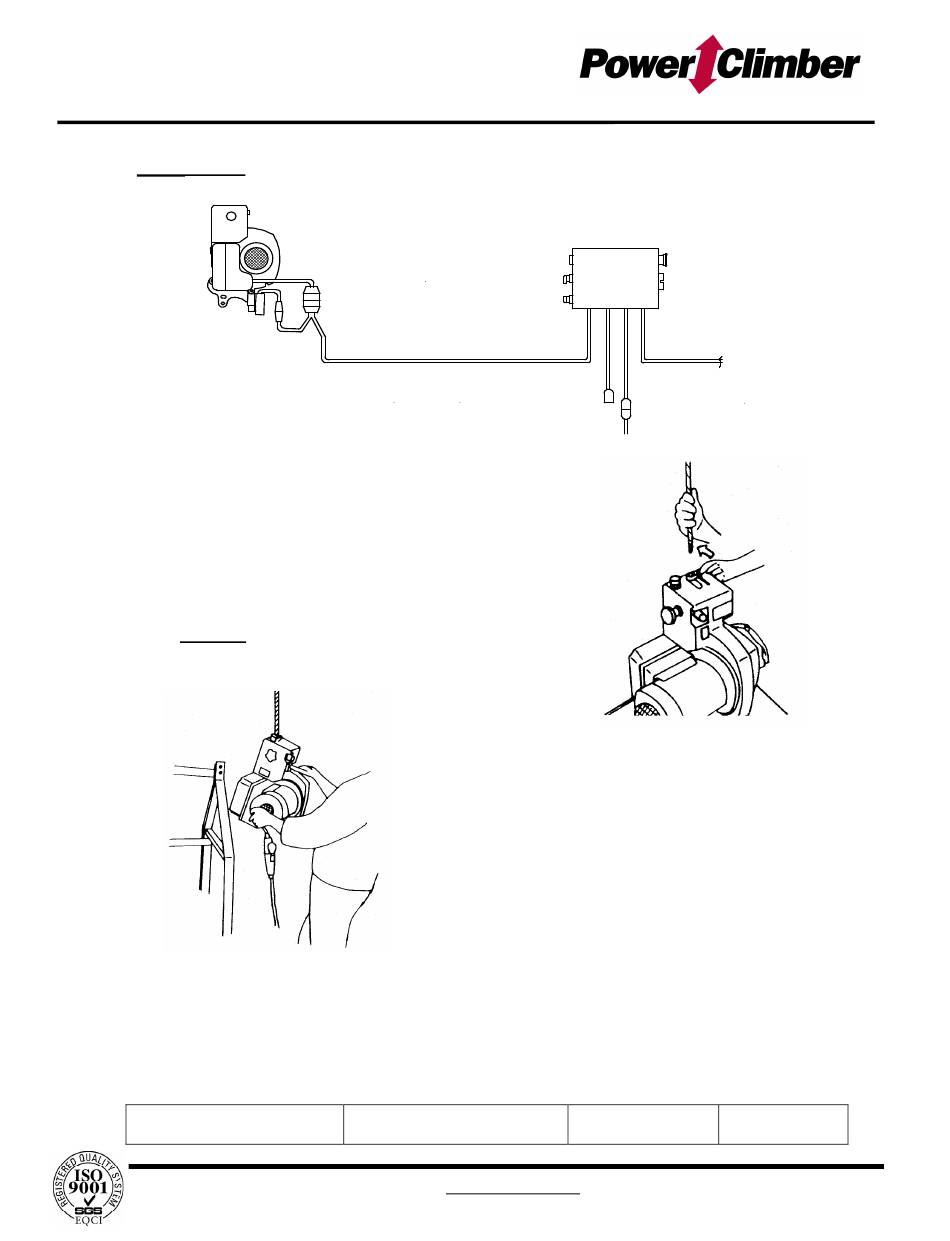 Power Climber

REGISTERED QUALITY SYSTEM
ISO
9001
SGS
EQCI