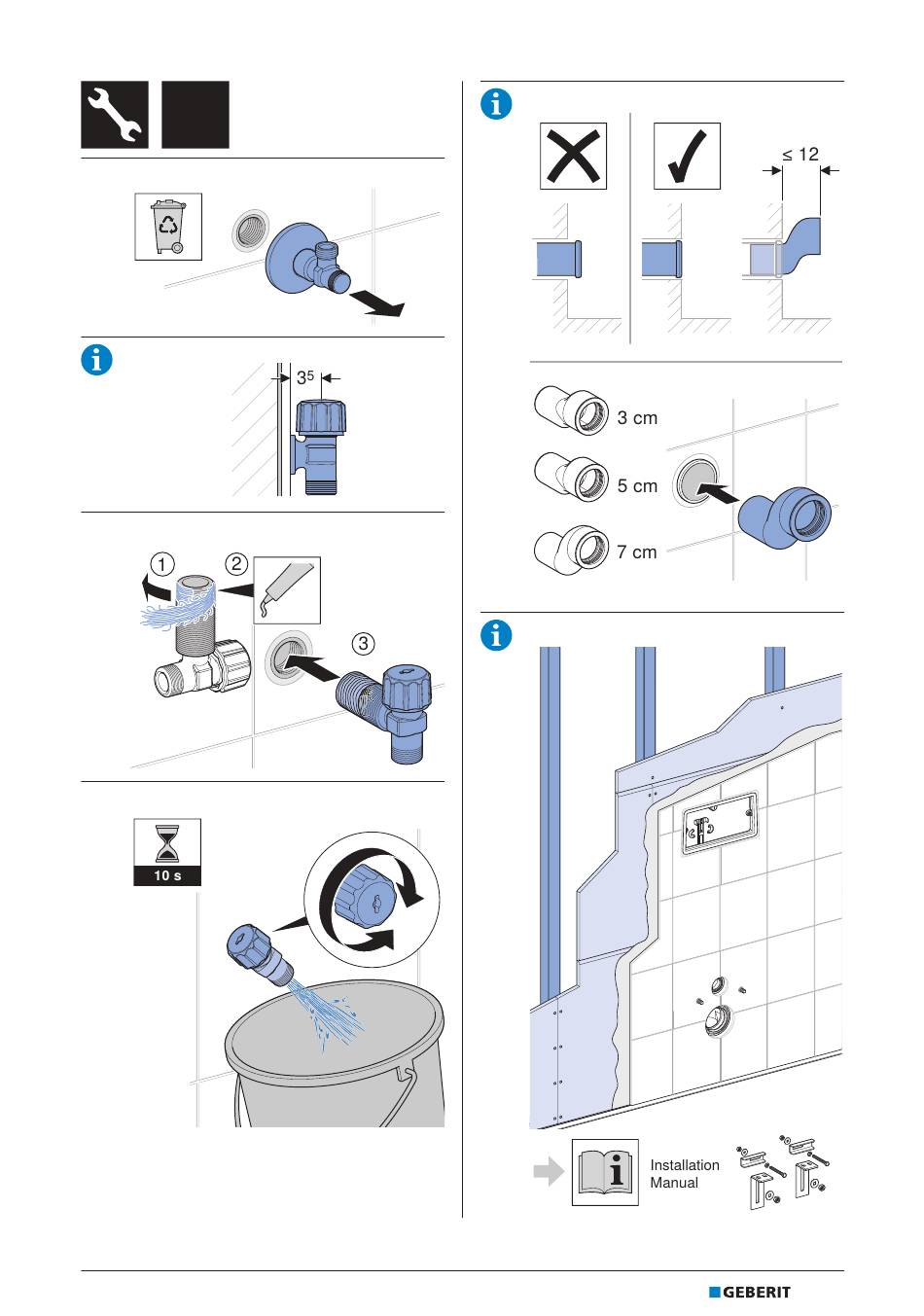 $3^5$

1 2

3

10 s

≤ 12

3 cm

5 cm

7 cm

Installation Manual

GEBERIT