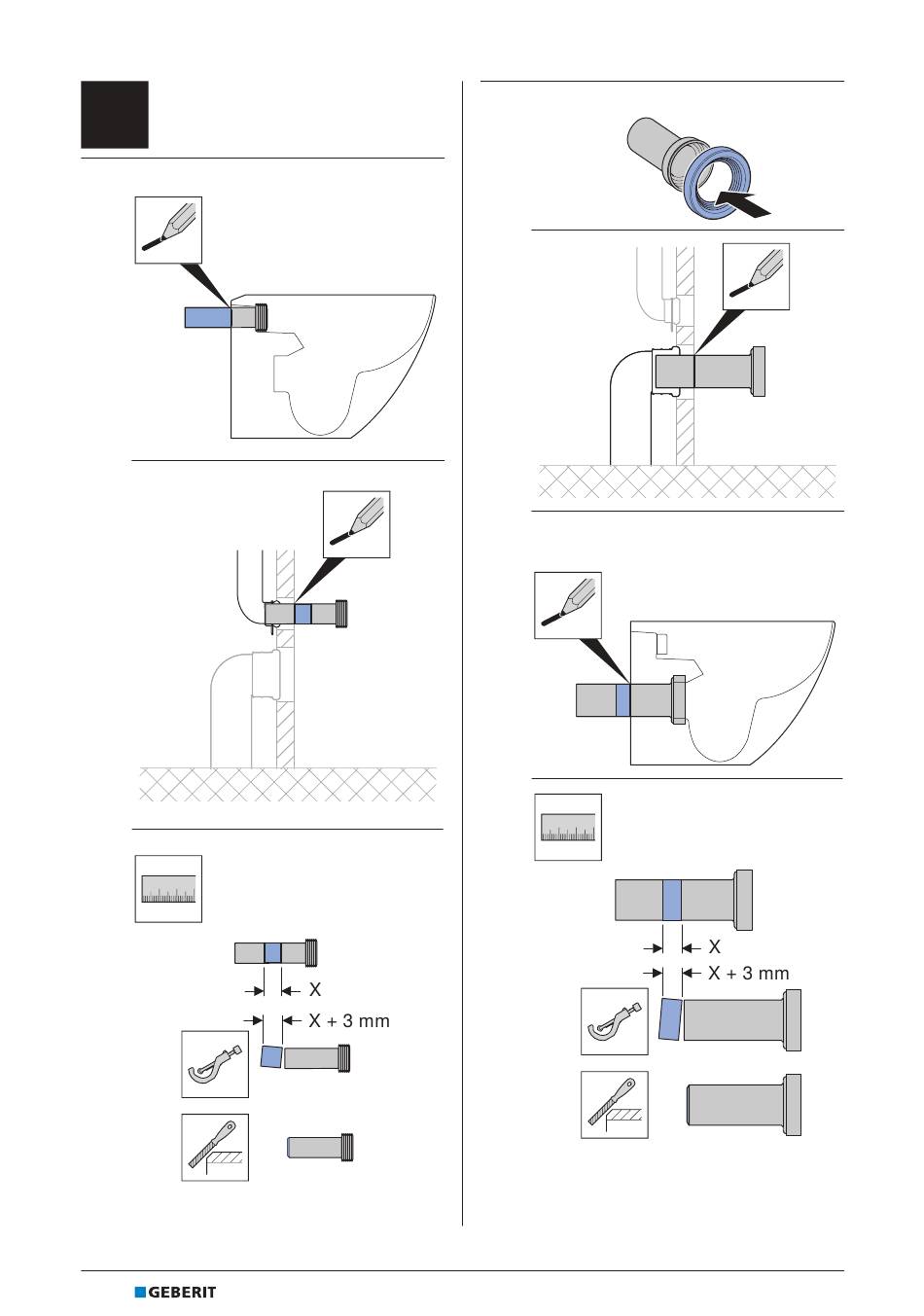 X

X + 3 mm

X

X + 3 mm

GEBERIT