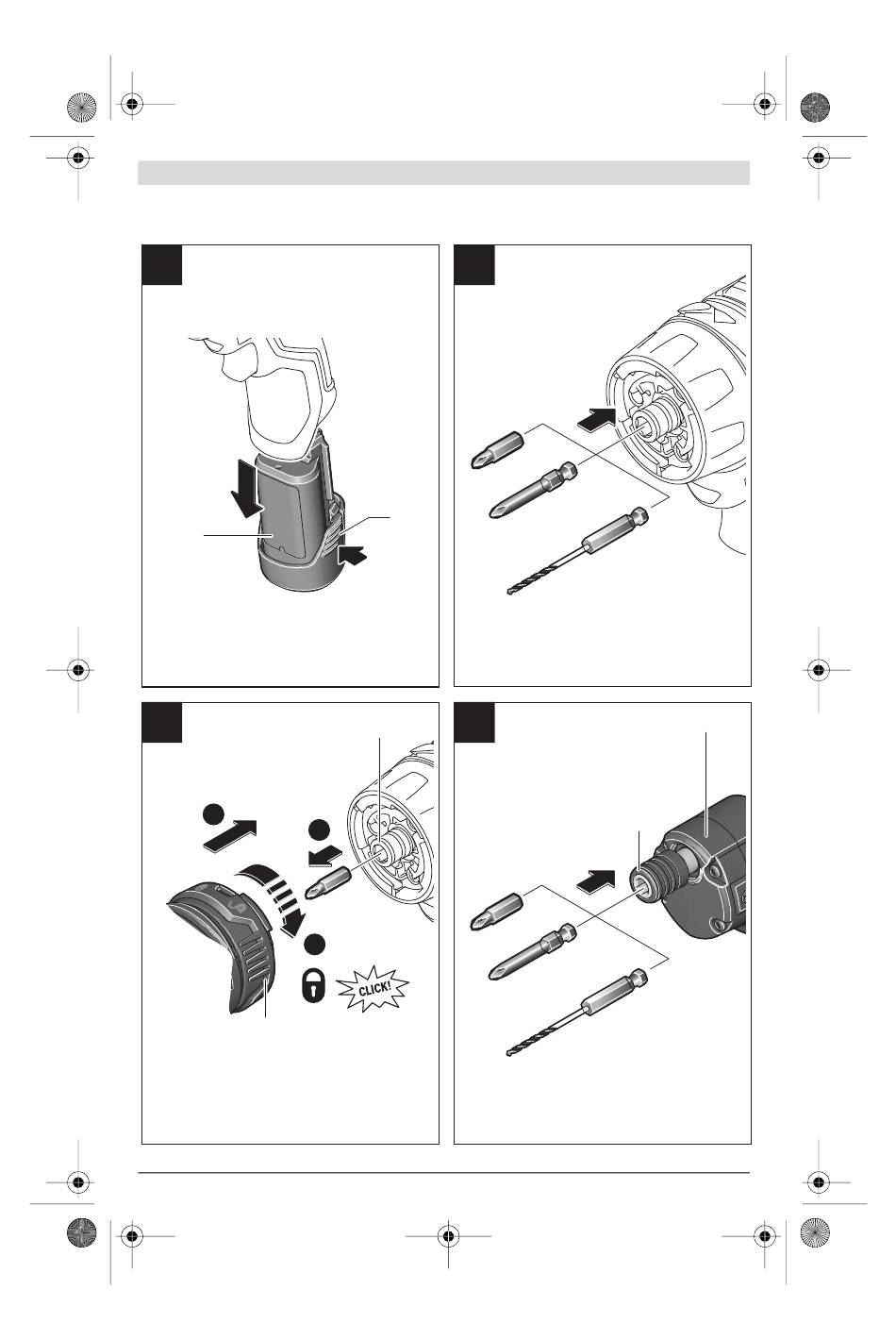 CLICK!