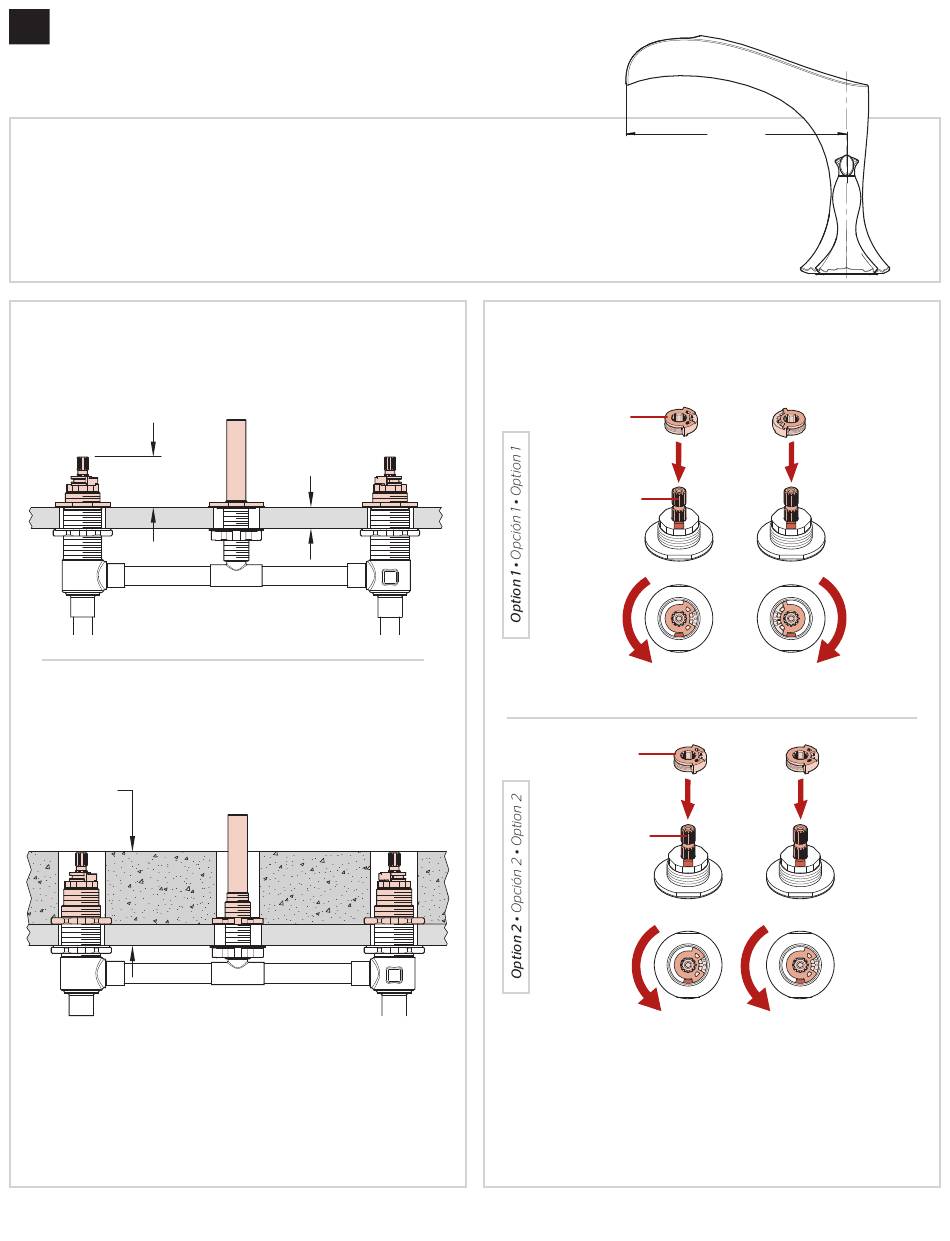 Option 1 • Opción 1 • Option 1

Option 2 • Opción 2 • Option 2