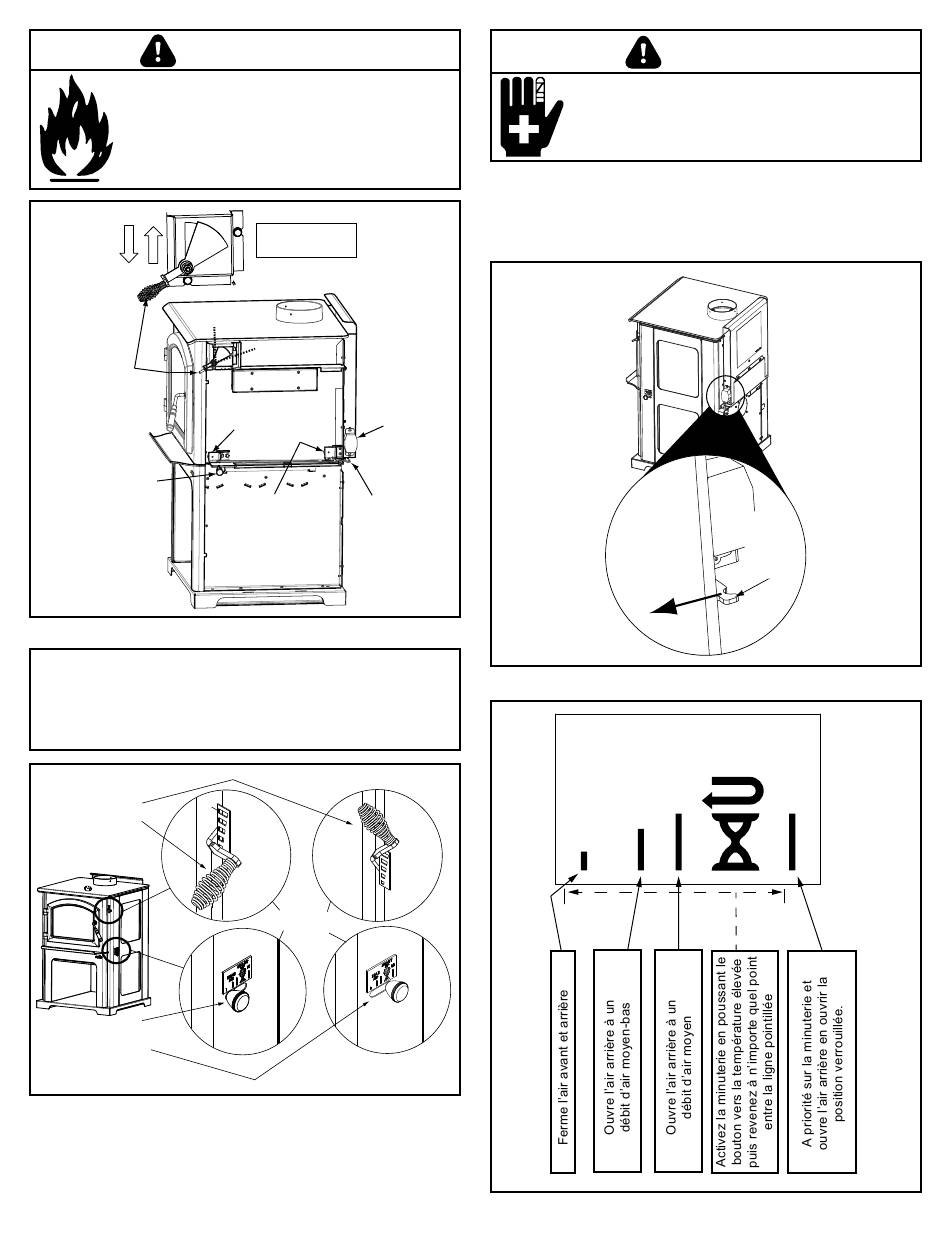 Ferme l'air avant et arrière

Ouvre l'air arrière à un débit d'air moyen-bas

Ouvre l'air arrière à un débit d'air moyen

Activez la minuterie en poussant le bouton vers la température élevée puis revenez à n'importe quel point entre la ligne pointillée

A priorité sur la minuterie et ouvre l'air arrière en ouvrir la position verrouillée.