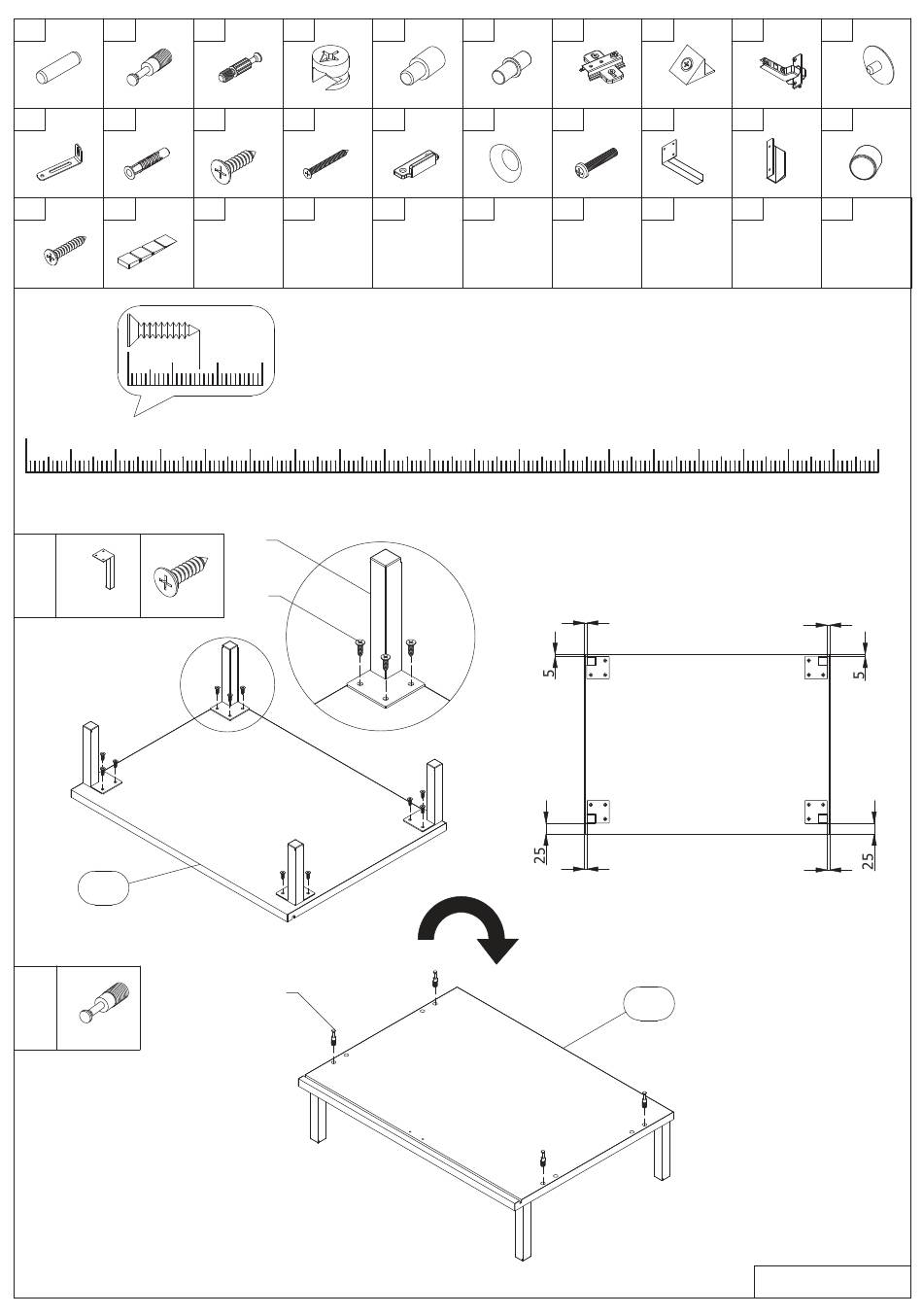 5
5
25
25