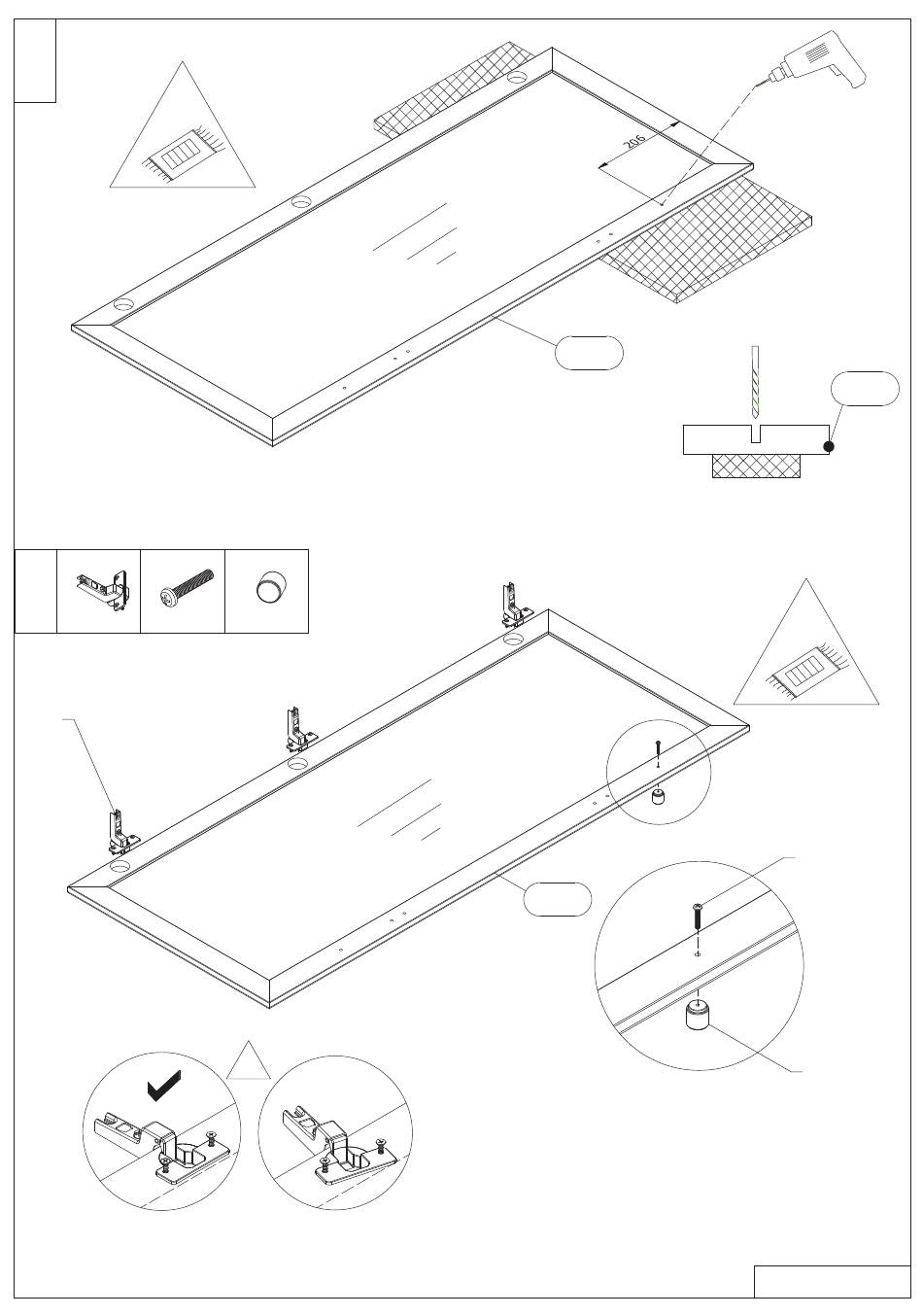 206