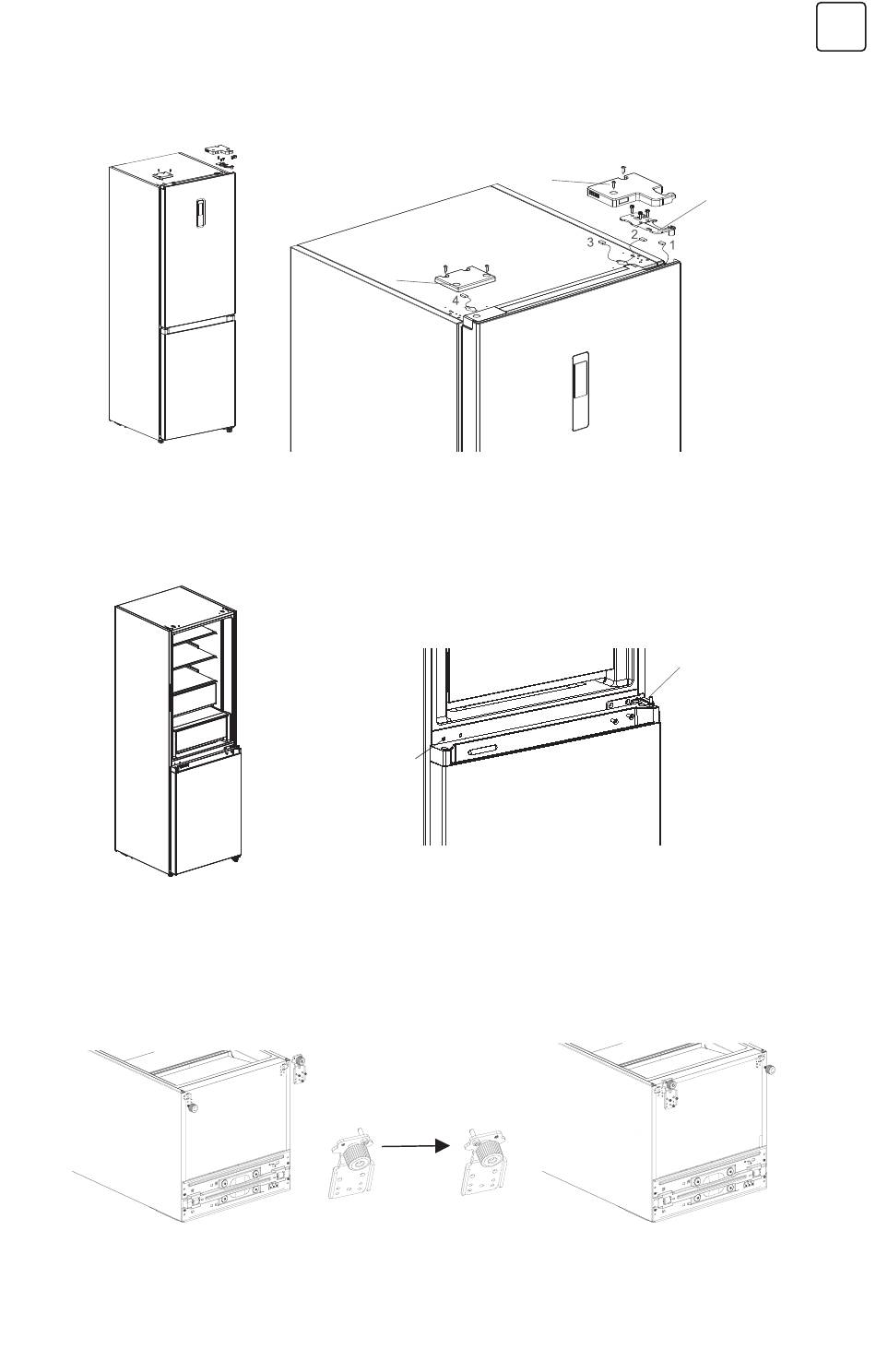 3
2
1
4