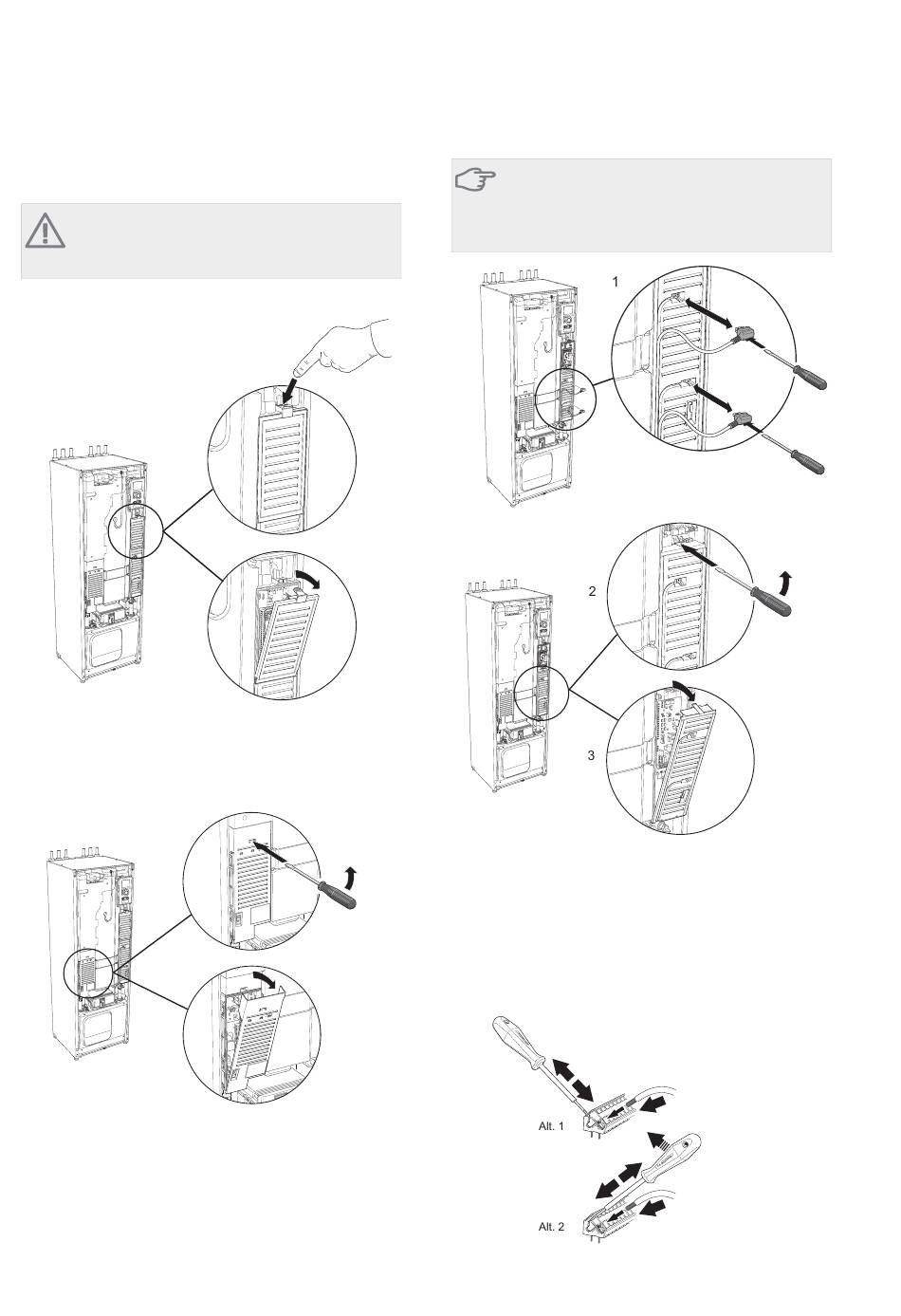 1

2

3

Alt. 1

Alt. 2