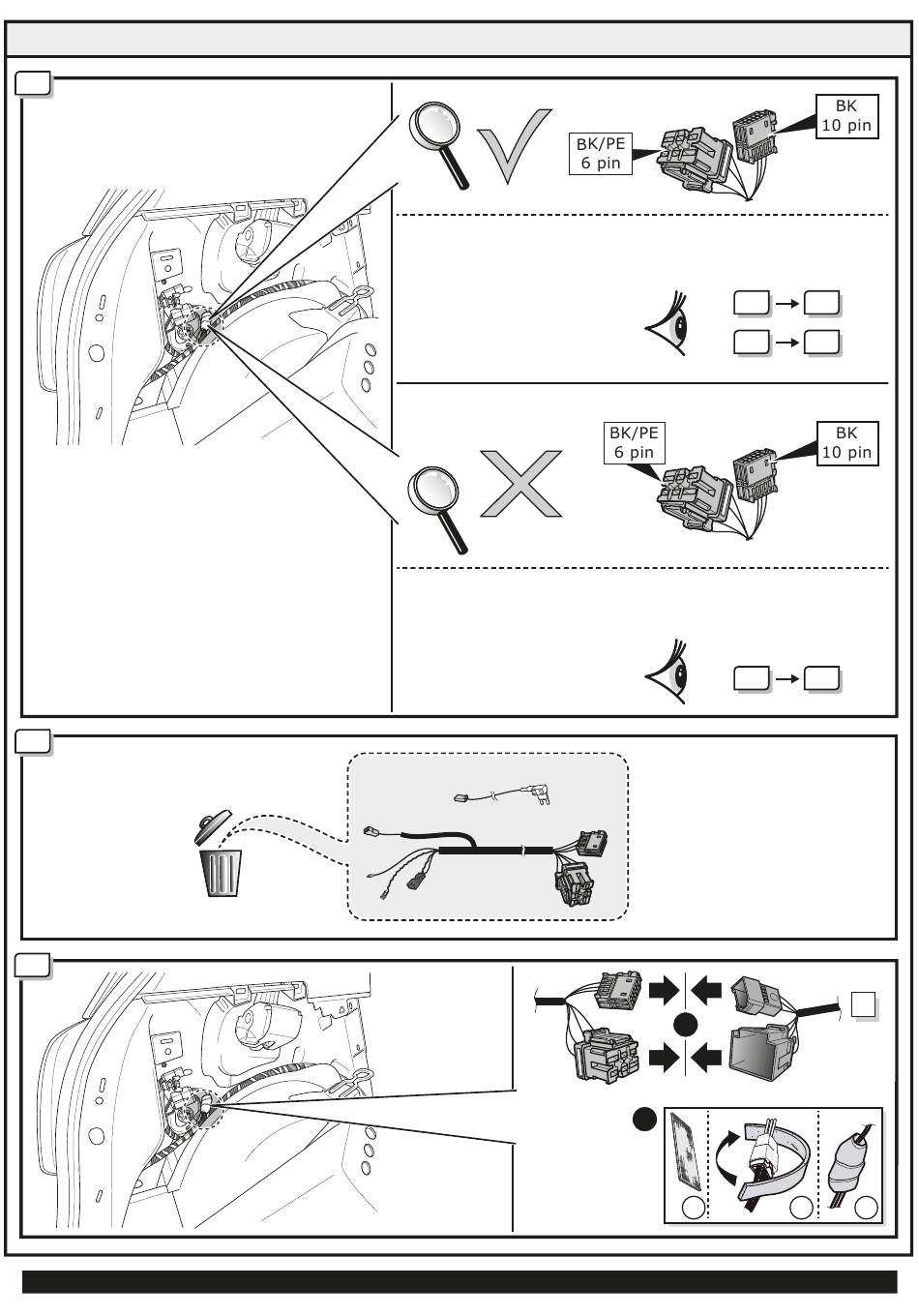 BK/PE
6 pin

BK
10 pin

BK/PE
6 pin

BK
10 pin