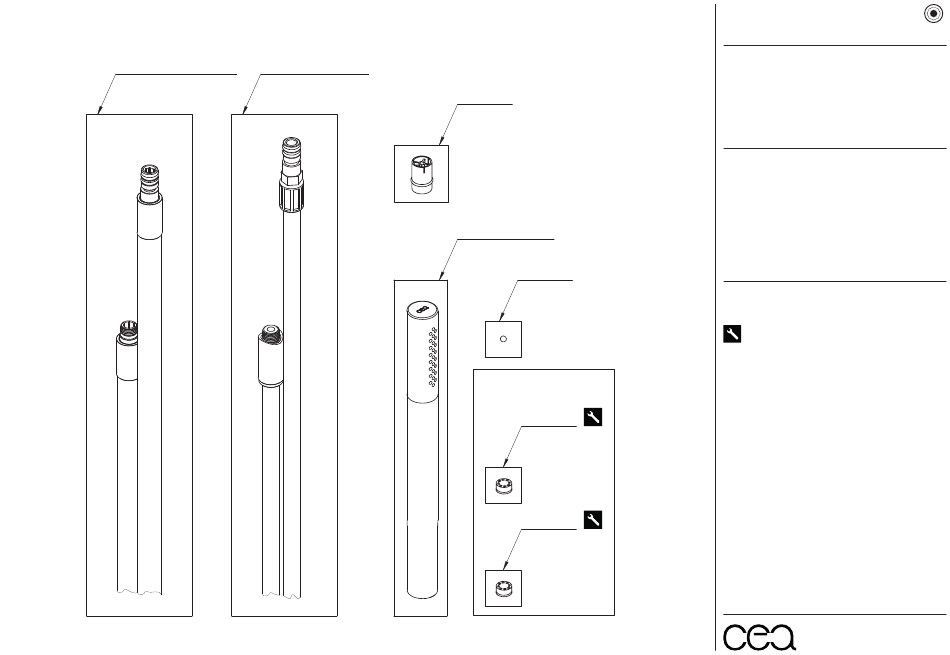 cea