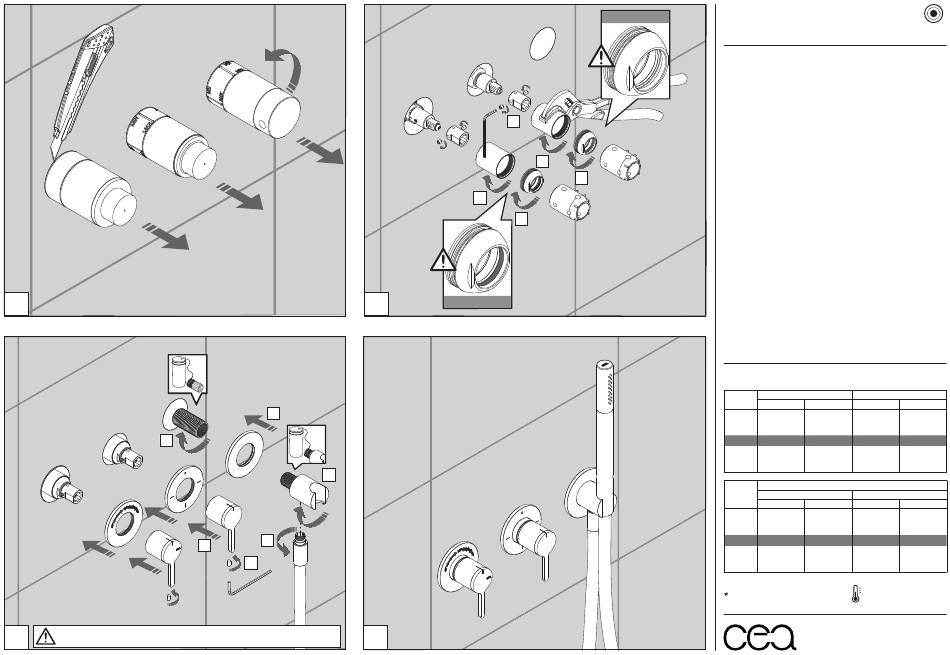 *

cea