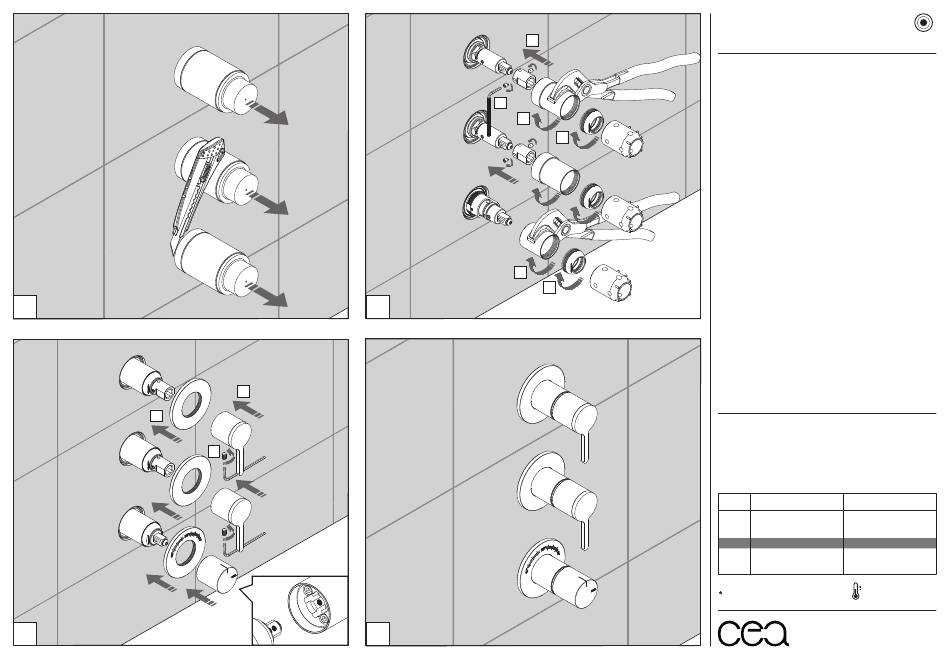 cea