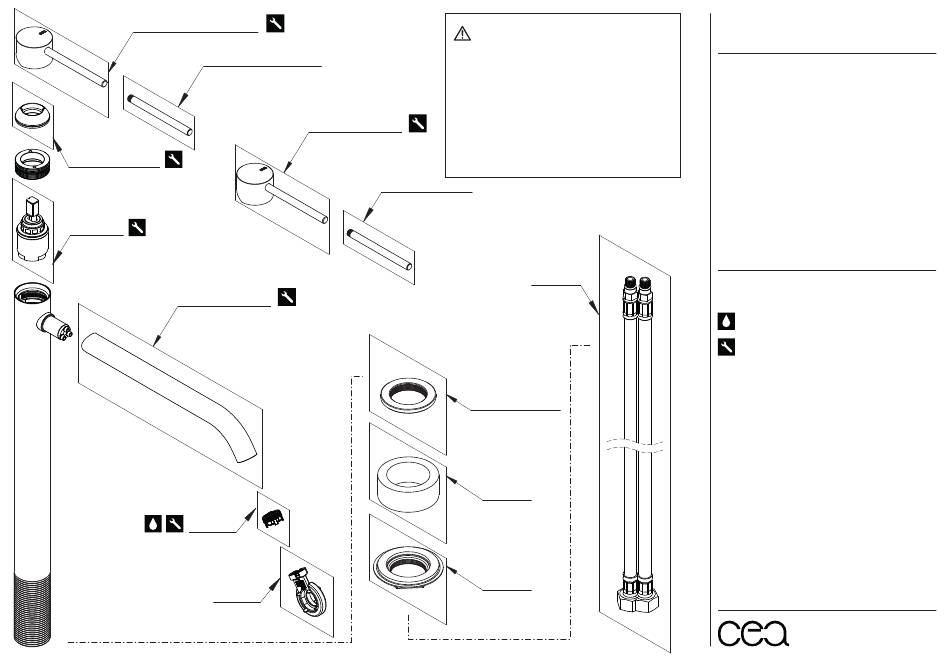 cea