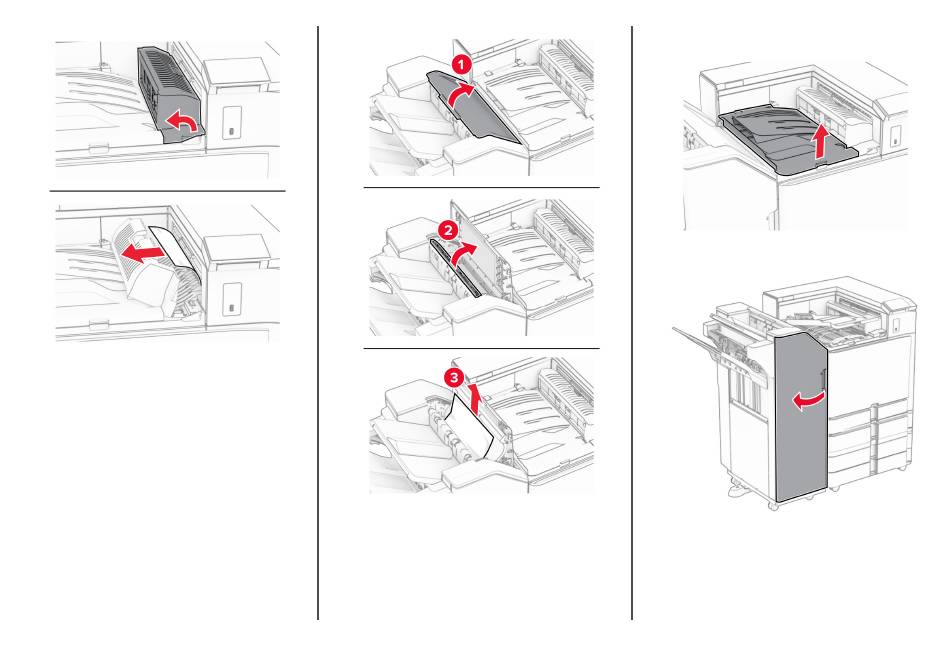 1

2

3