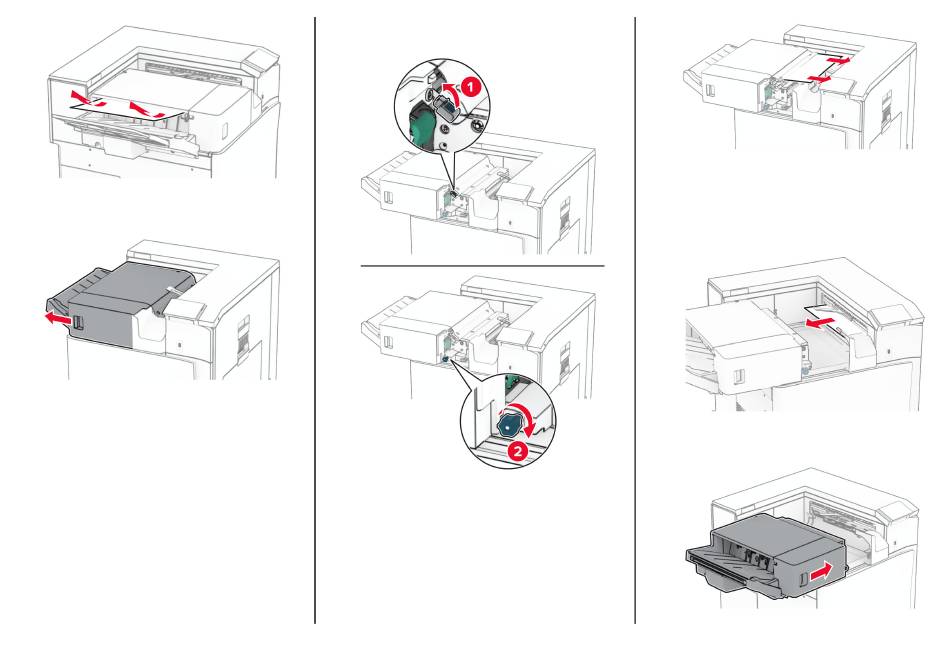 1

2