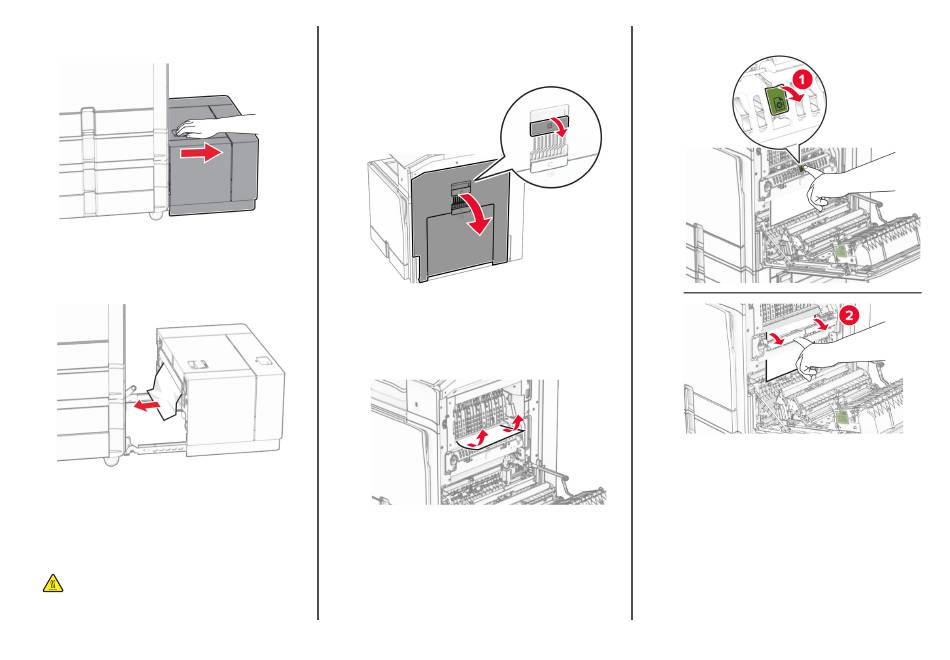 1

2