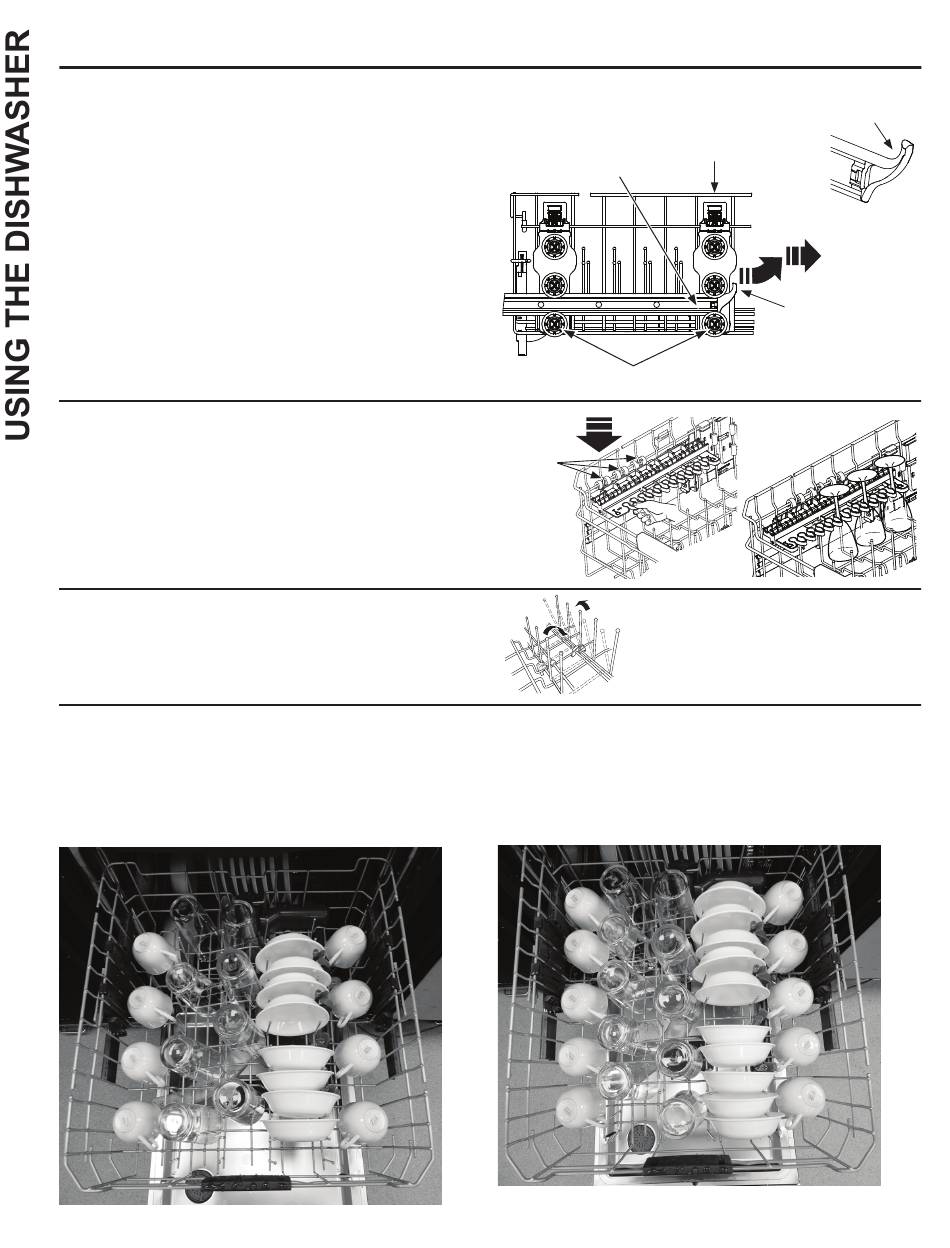 USING THE DISHWASHER