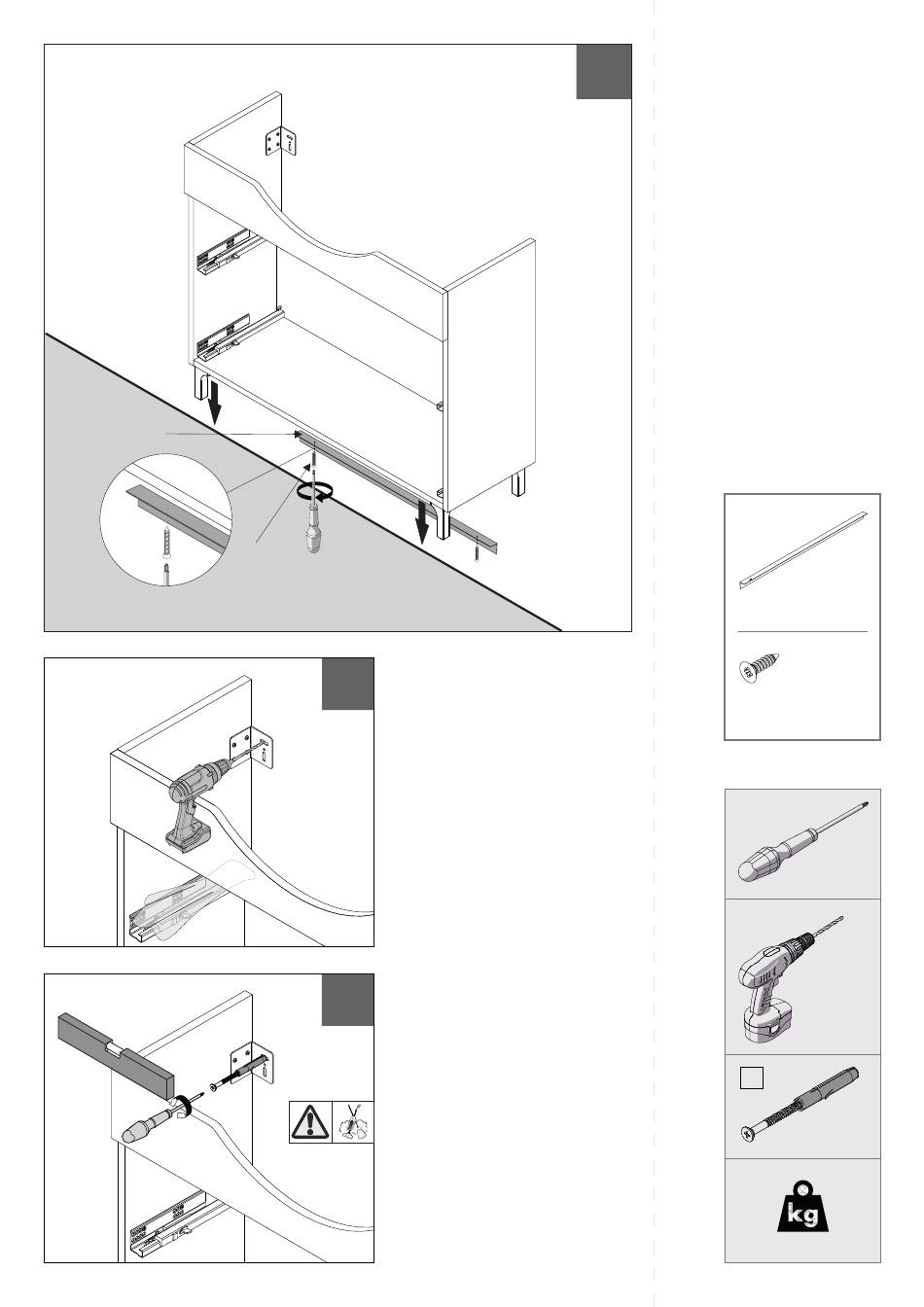 kg