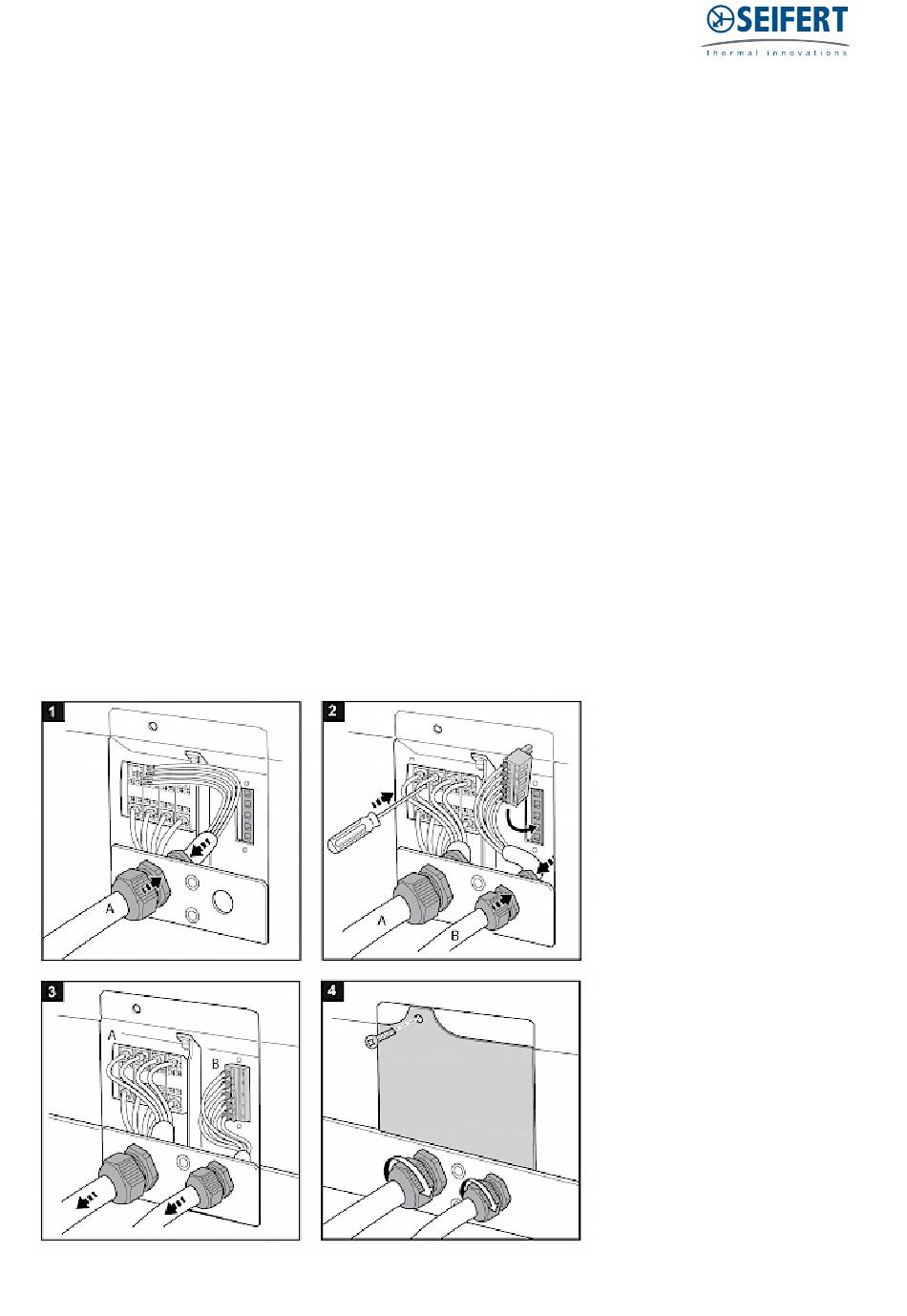 SEIFERT
thermal innovations

1

A

2

A

B

3

A

B

4