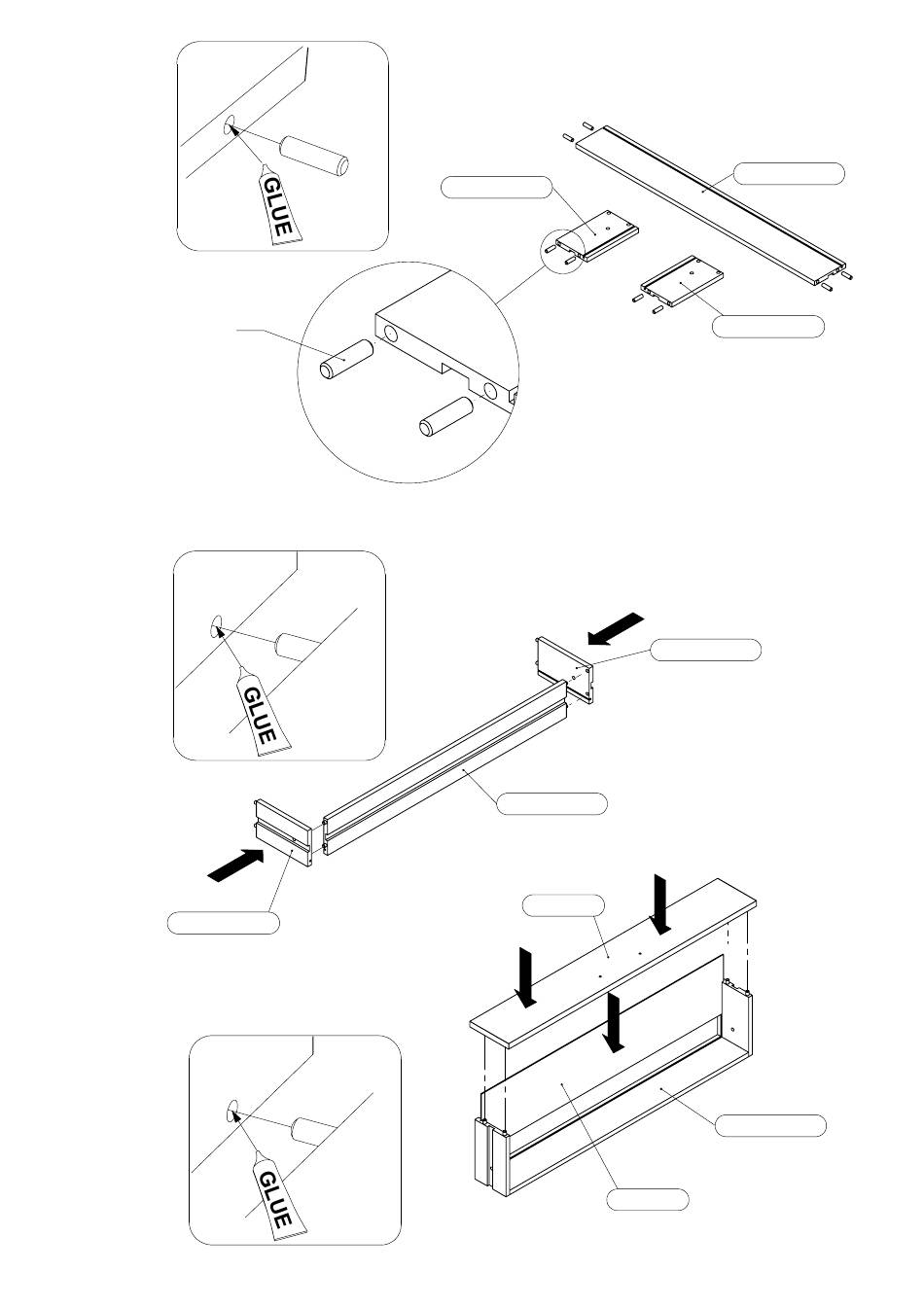 GLUE

GLUE

GLUE